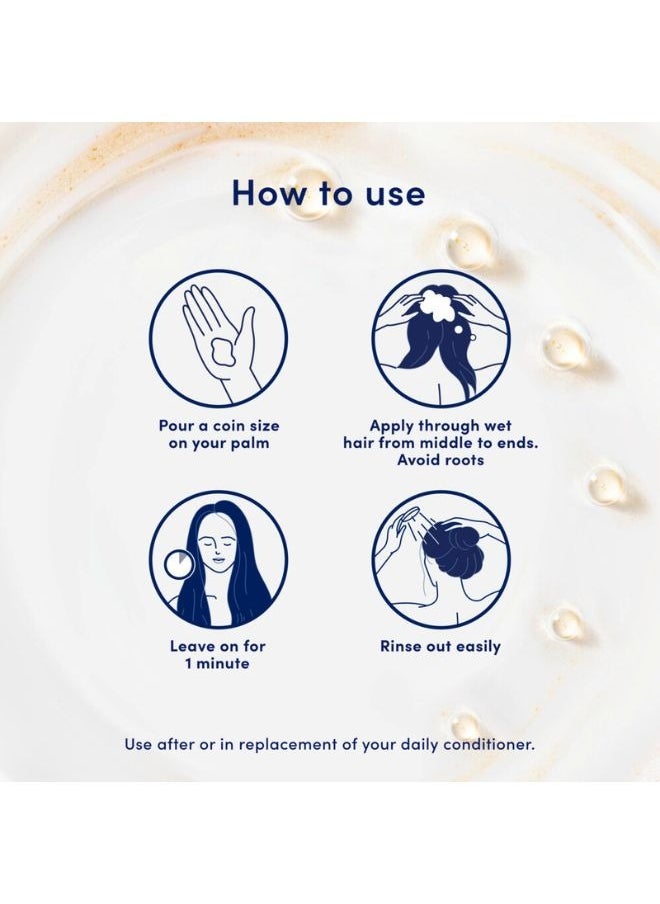 How to use

Pour a coin size on your palm

Apply through wet hair from middle to ends. Avoid roots

Leave on for 1 minute

Rinse out easily

Use after or in replacement of your daily conditioner.