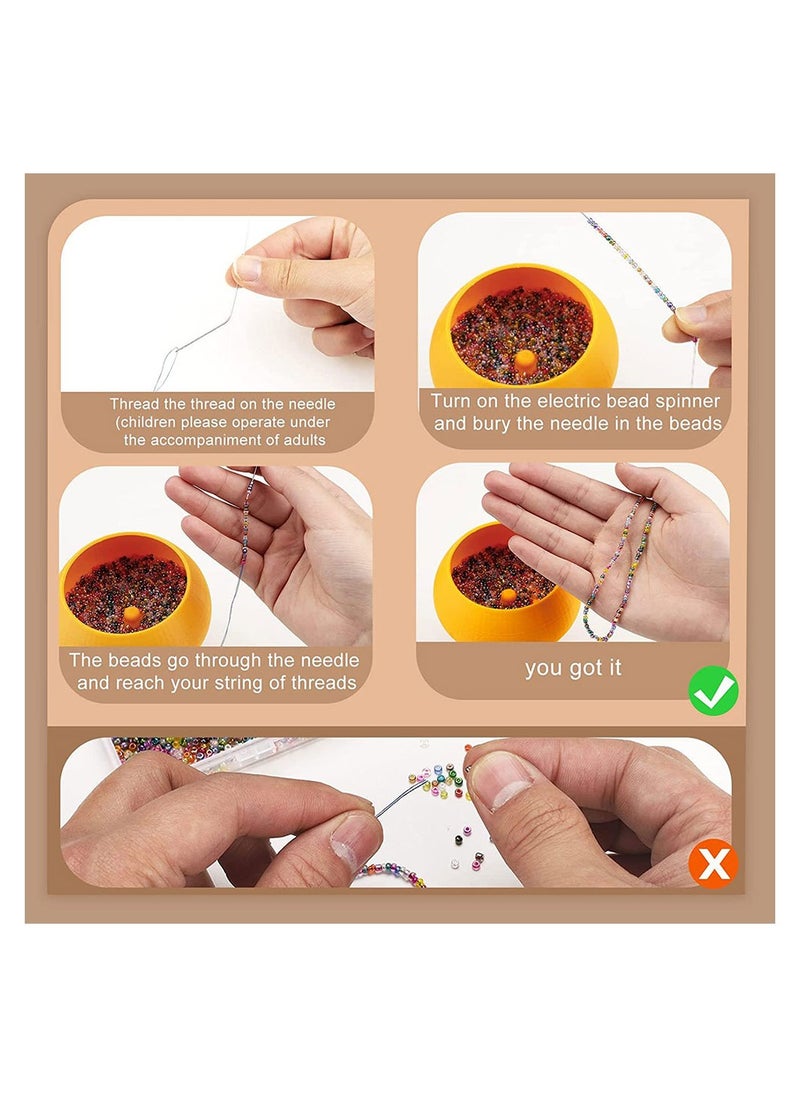 Thread the thread on the needle (children please operate under the accompaniment of adults

Turn on the electric bead spinner and bury the needle in the beads

The beads go through the needle and reach your string of threads

you got it