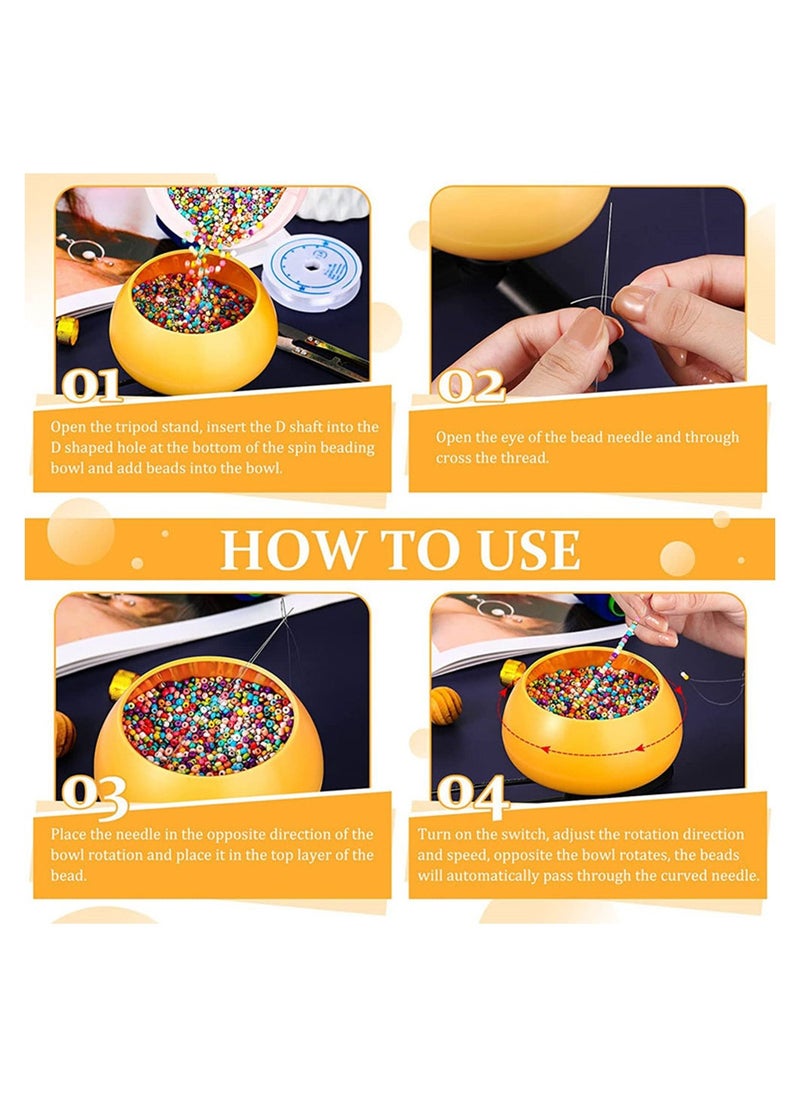 01

Open the tripod stand, insert the D shaft into the D shaped hole at the bottom of the spin beading bowl and add beads into the bowl.

02

Open the eye of the bead needle and through cross the thread.

HOW TO USE

03

Place the needle in the opposite direction of the bowl rotation and place it in the top layer of the bead.

04

Turn on the switch, adjust the rotation direction and speed, opposite the bowl rotates, the beads will automatically pass through the curved needle.