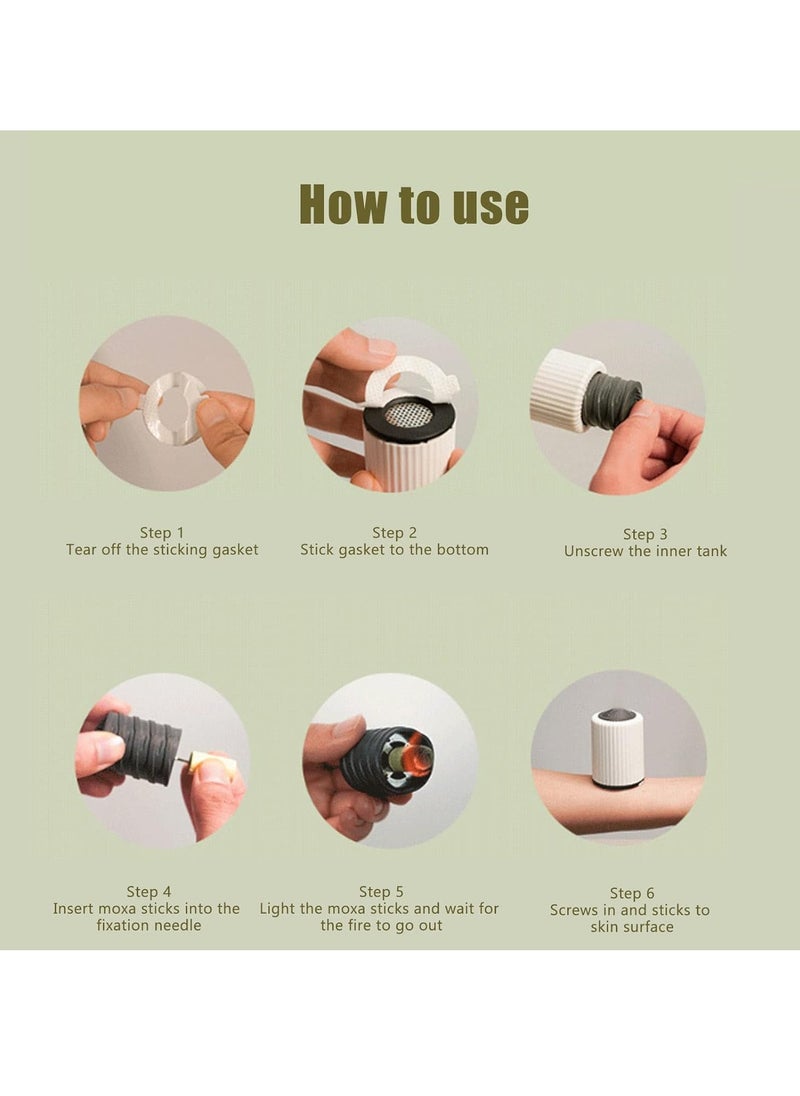 How to use

Step 1
Tear off the sticking gasket

Step 2
Stick gasket to the bottom

Step 3
Unscrew the inner tank

Step 4
Insert moxa sticks into the fixation needle

Step 5
Light the moxa sticks and wait for the fire to go out

Step 6
Screws in and sticks to skin surface