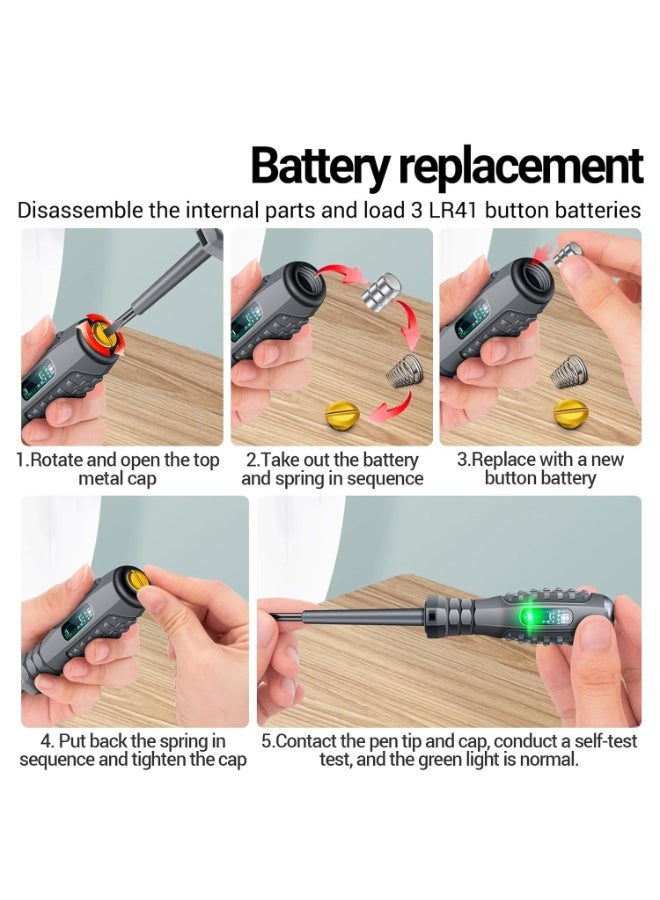 Battery replacement

Disassemble the internal parts and load 3 LR41 button batteries

1.Rotate and open the top metal cap

2.Take out the battery and spring in sequence

3.Replace with a new button battery

4. Put back the spring in sequence and tighten the cap

5.Contact the pen tip and cap, conduct a self-test test, and the green light is normal.