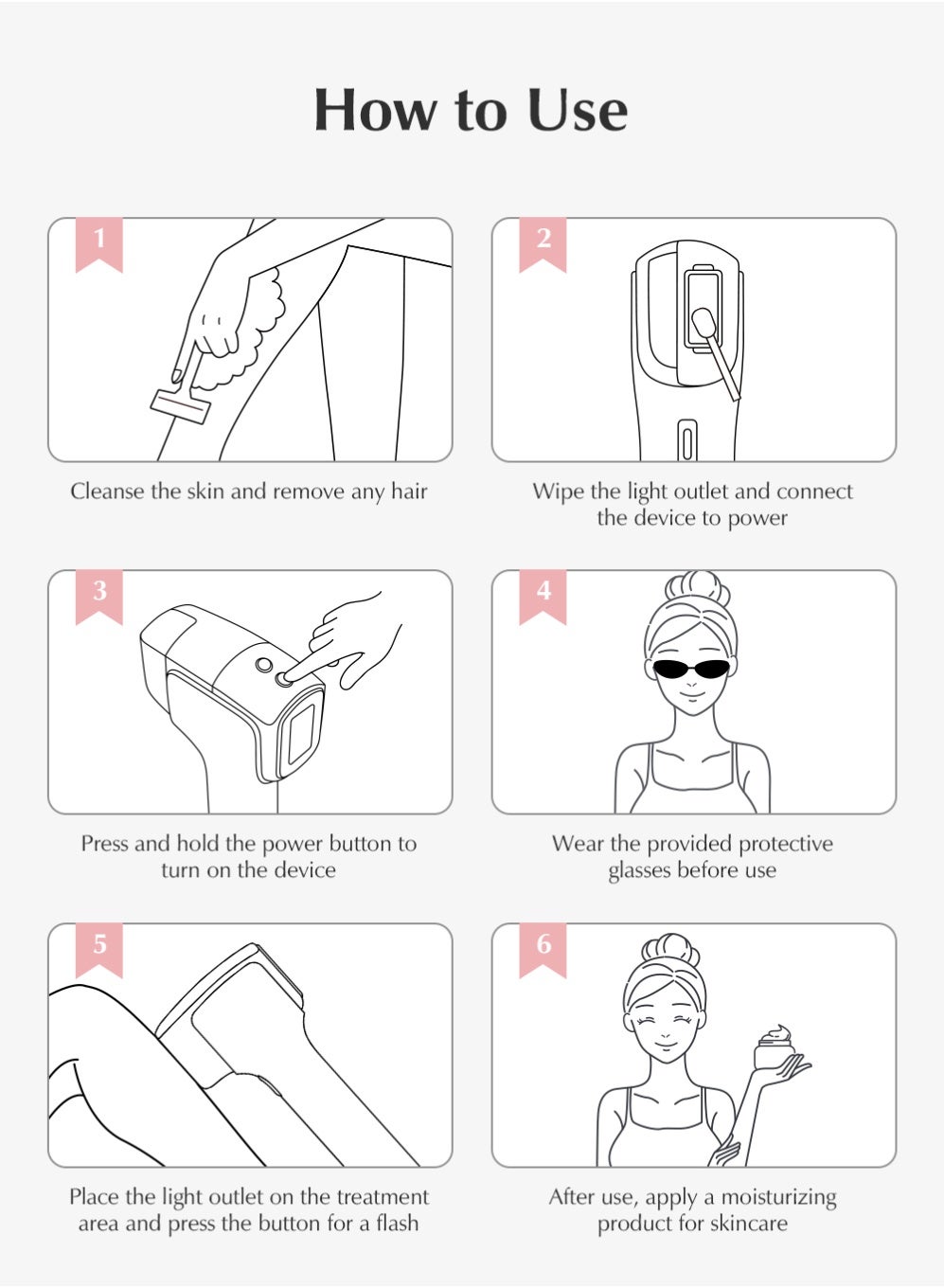 How to Use

1

Cleanse the skin and remove any hair

2

Wipe the light outlet and connect the device to power

3

Press and hold the power button to turn on the device

4

Wear the provided protective glasses before use

5

Place the light outlet on the treatment area and press the button for a flash

6

After use, apply a moisturizing product for skincare