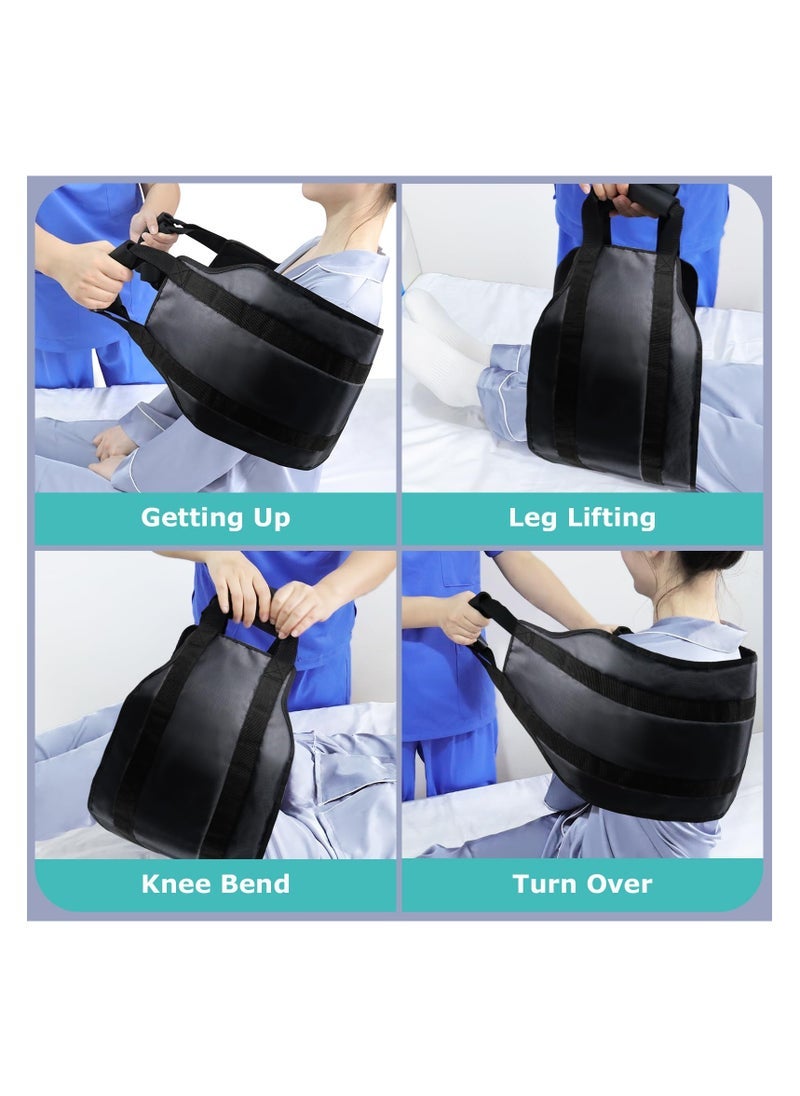 Getting Up

Leg Lifting

Knee Bend

Turn Over