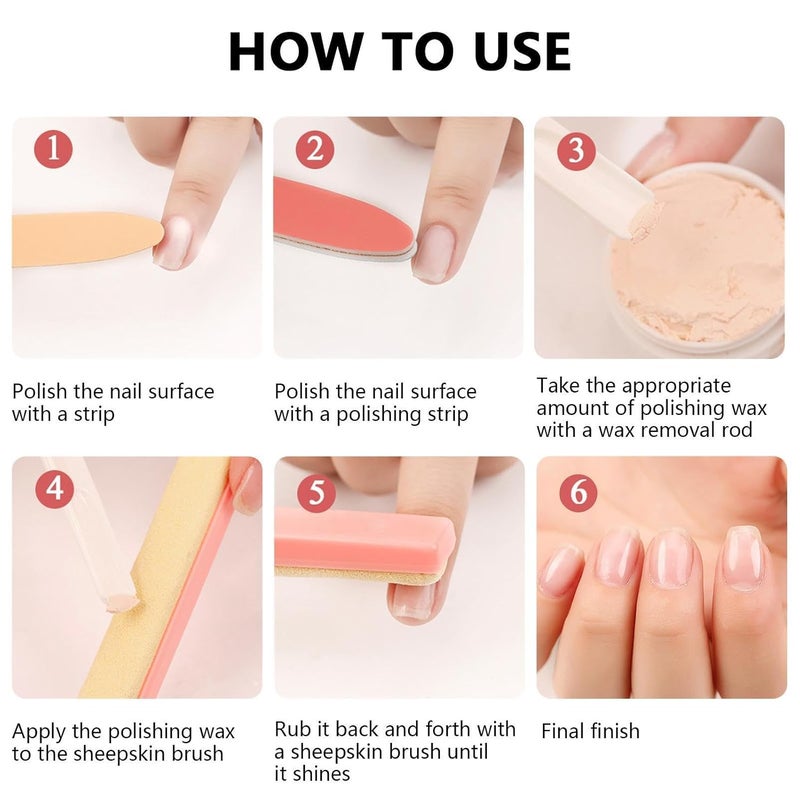 HOW TO USE

1

Polish the nail surface with a strip

2

Polish the nail surface with a polishing strip

3

Take the appropriate amount of polishing wax with a wax removal rod

4

Apply the polishing wax to the sheepskin brush

5

Rub it back and forth with a sheepskin brush until it shines

6

Final finish