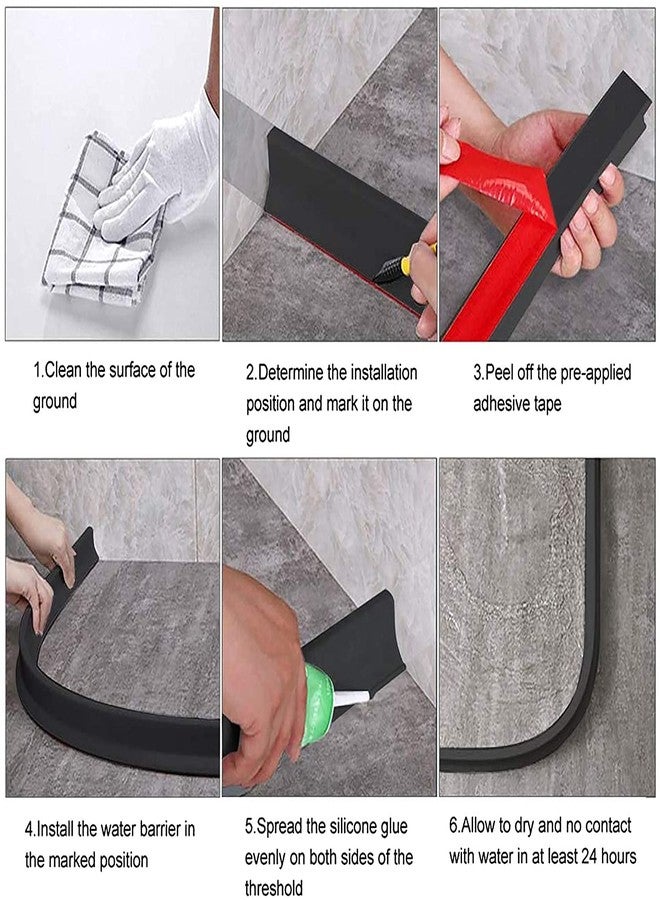 1.Clean the surface of the ground

2.Determine the installation position and mark it on the ground

3.Peel off the pre-applied adhesive tape

4.Install the water barrier in the marked position

5.Spread the silicone glue evenly on both sides of the threshold

6.Allow to dry and no contact with water in at least 24 hours