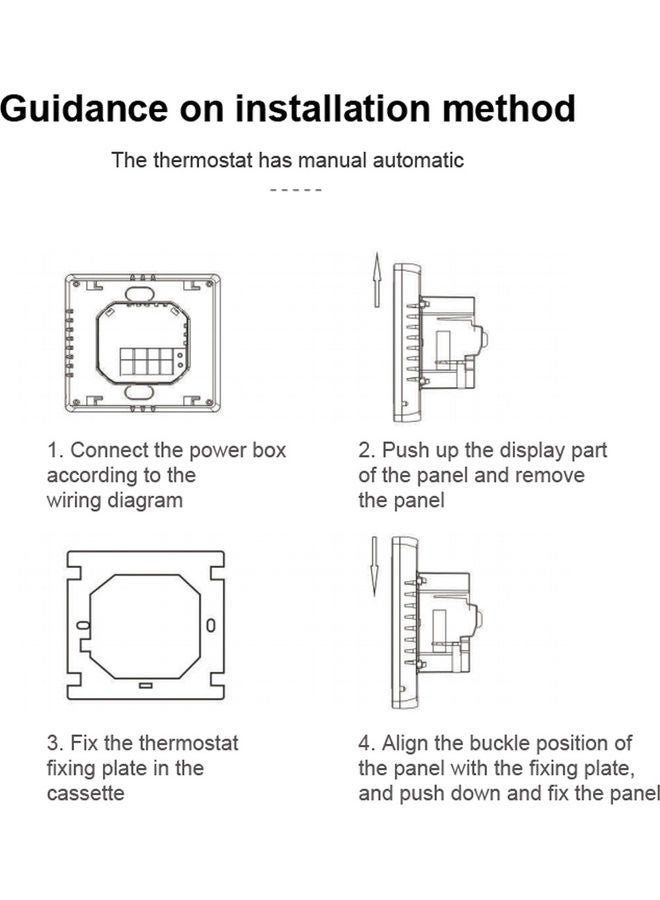 Guidance on installation method

The thermostat has manual automatic

-----

1. Connect the power box according to the wiring diagram

2. Push up the display part of the panel and remove the panel

3. Fix the thermostat fixing plate in the cassette

4. Align the buckle position of the panel with the fixing plate, and push down and fix the panel