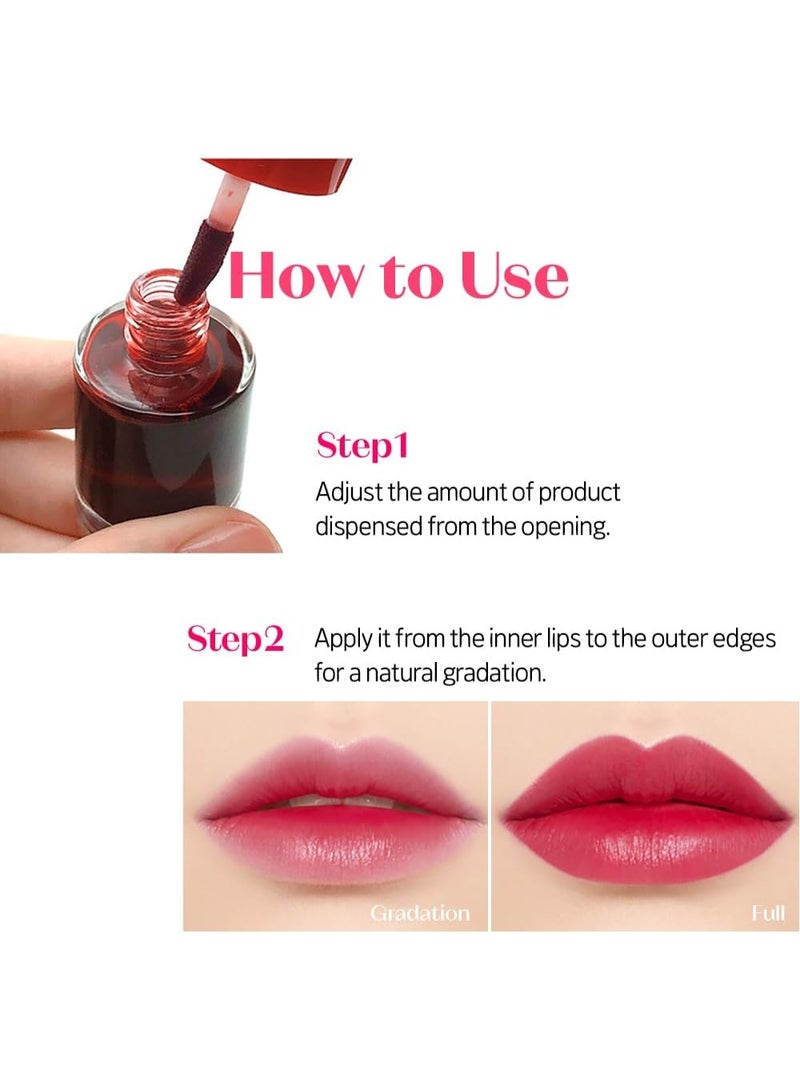 How to Use

Step1
Adjust the amount of product dispensed from the opening.

Step2 Apply it from the inner lips to the outer edges for a natural gradation.

Gradation

Full