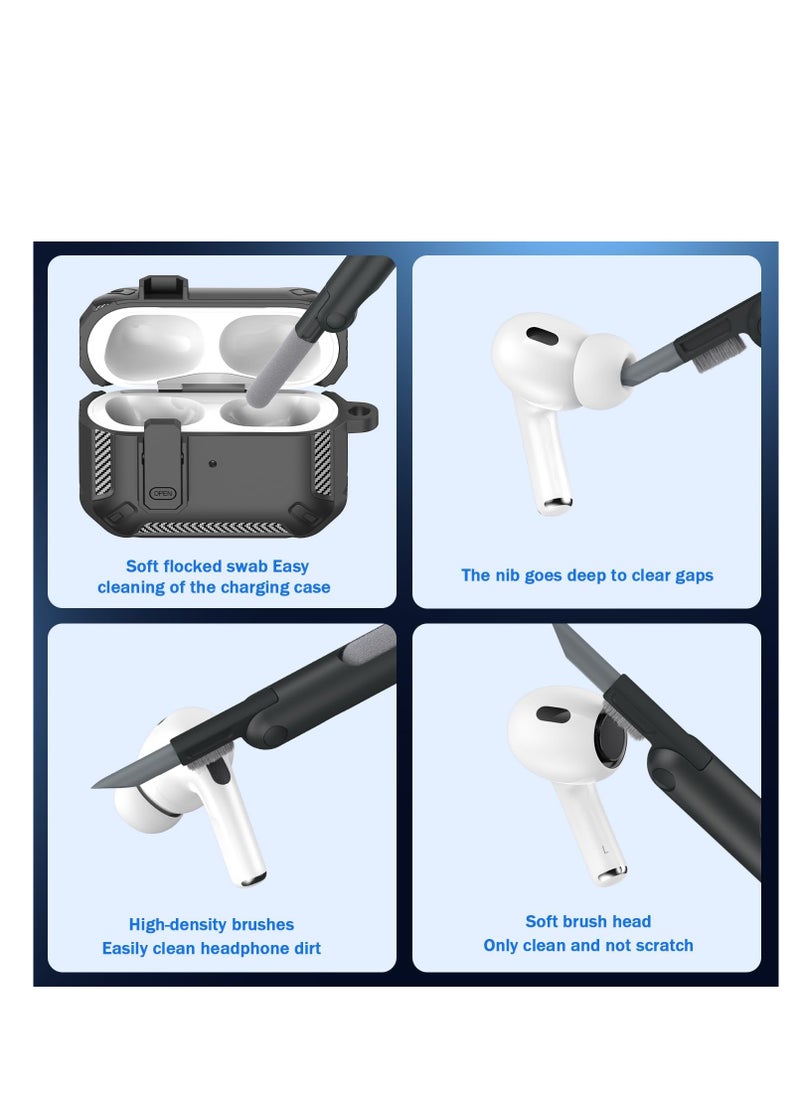 OPEN

Soft flocked swab Easy cleaning of the charging case

The nib goes deep to clear gaps

High-density brushes
Easily clean headphone dirt

L

Soft brush head
Only clean and not scratch