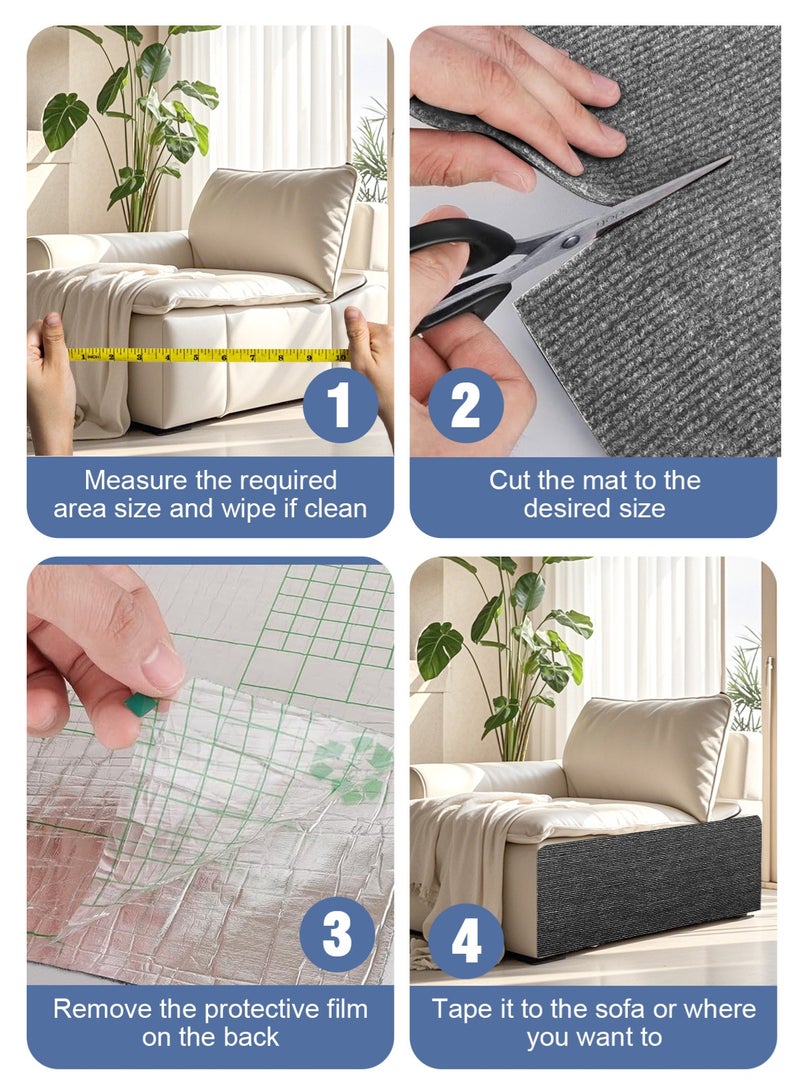 1
Measure the required area size and wipe if clean

2
Cut the mat to the desired size

3
Remove the protective film on the back

4
Tape it to the sofa or where you want to