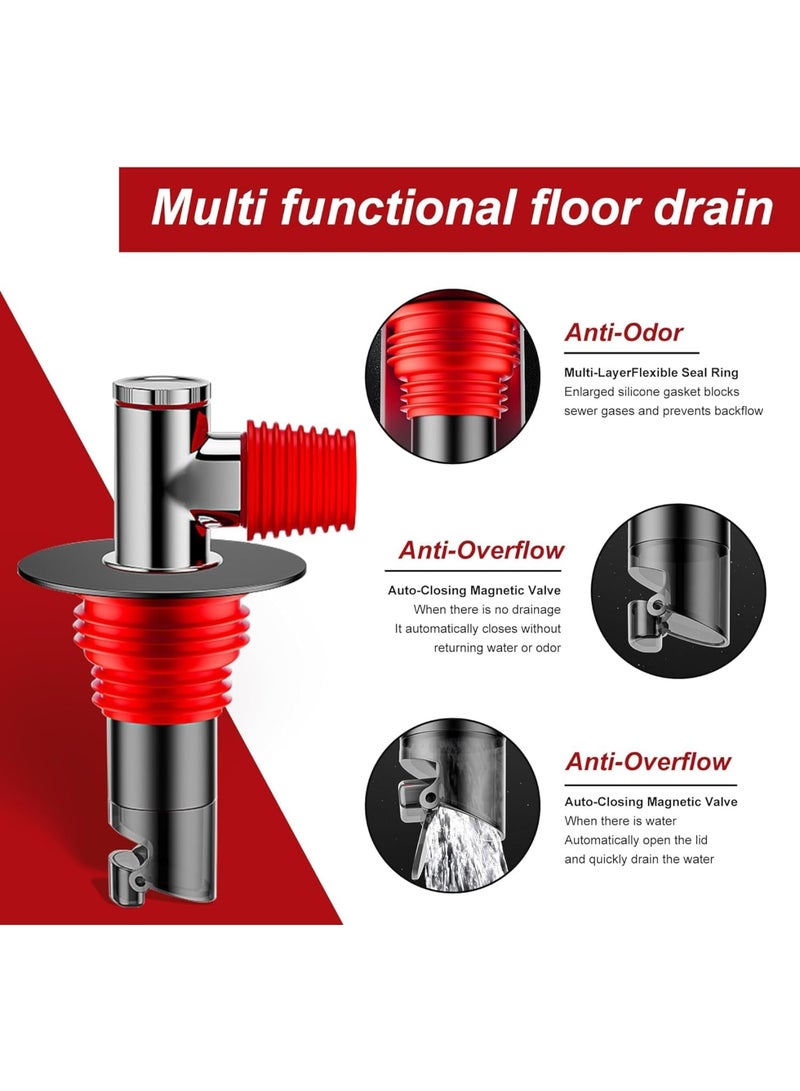 Multi functional floor drain

Anti-Odor

Multi-LayerFlexible Seal Ring
Enlarged silicone gasket blocks sewer gases and prevents backflow

Anti-Overflow

Auto-Closing Magnetic Valve
When there is no drainage
It automatically closes without returning water or odor

Anti-Overflow

Auto-Closing Magnetic Valve
When there is water
Automatically open the lid and quickly drain the water