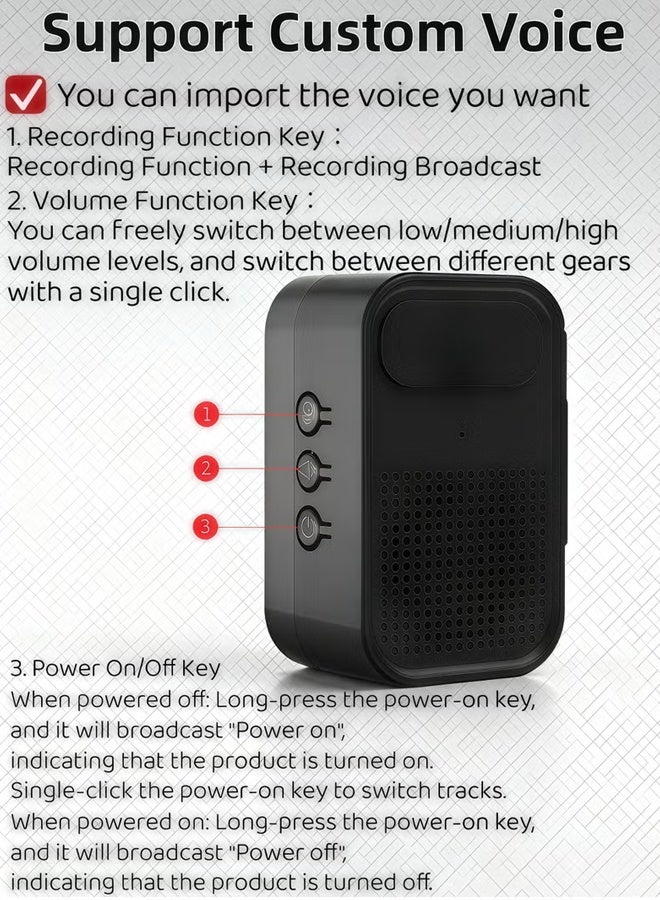 Support Custom Voice

You can import the voice you want

1. Recording Function Key：
Recording Function + Recording Broadcast

2. Volume Function Key：
You can freely switch between low/medium/high volume levels, and switch between different gears with a single click.

1

2

3

3. Power On/Off Key
When powered off: Long-press the power-on key, and it will broadcast "Power on", indicating that the product is turned on.
Single-click the power-on key to switch tracks.
When powered on: Long-press the power-on key, and it will broadcast "Power off", indicating that the product is turned off.