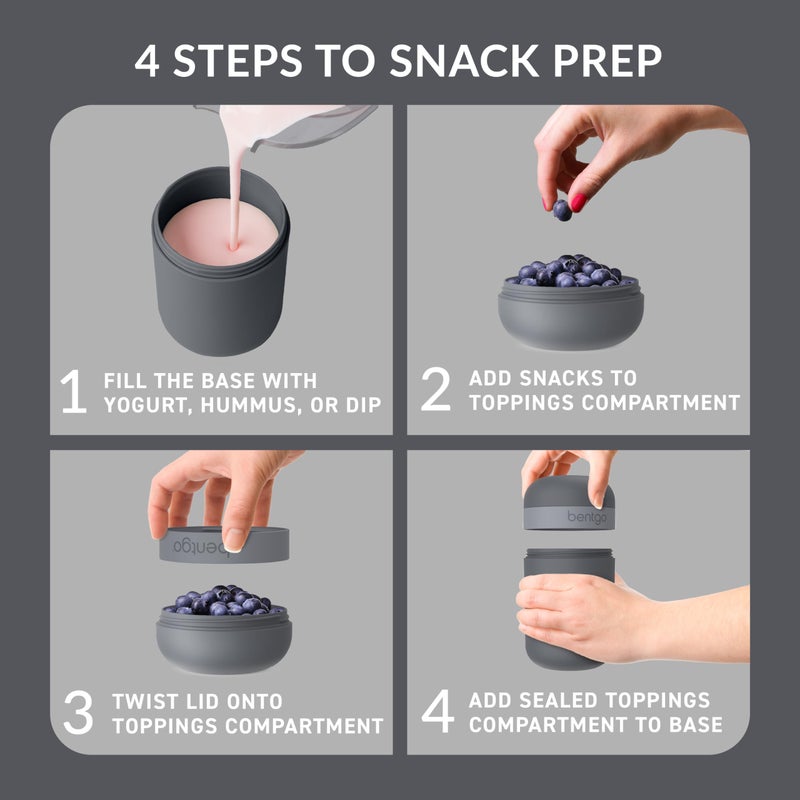 4 STEPS TO SNACK PREP

1 FILL THE BASE WITH YOGURT, HUMMUS, OR DIP

2 ADD SNACKS TO TOPPINGS COMPARTMENT

bentgo

3 TWIST LID ONTO TOPPINGS COMPARTMENT

bentgo

4 ADD SEALED TOPPINGS COMPARTMENT TO BASE