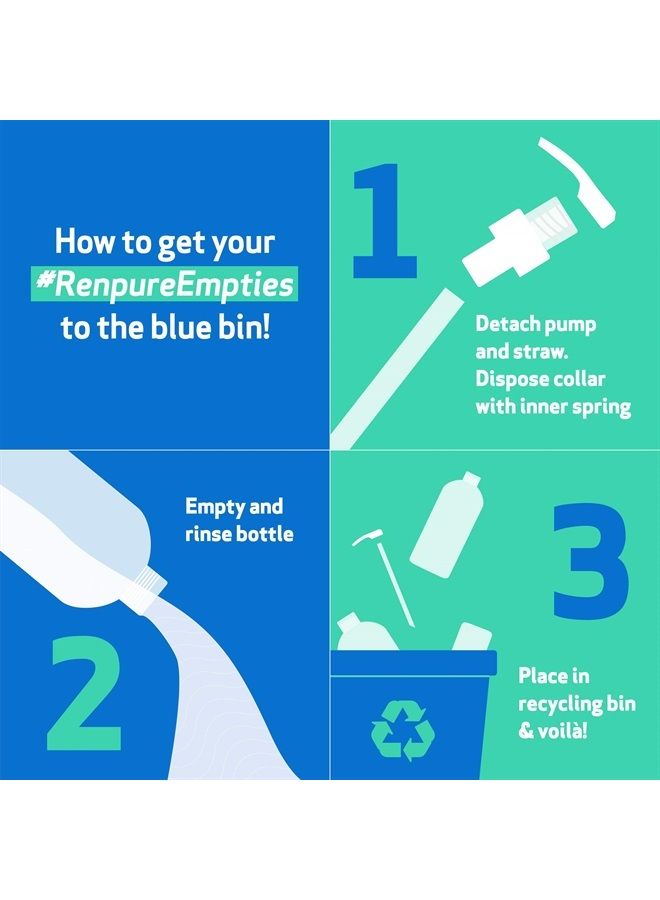 How to get your #RenpureEmpties to the blue bin!

1

Detach pump and straw. Dispose collar with inner spring

Empty and rinse bottle

2

3

Place in recycling bin & voilà!