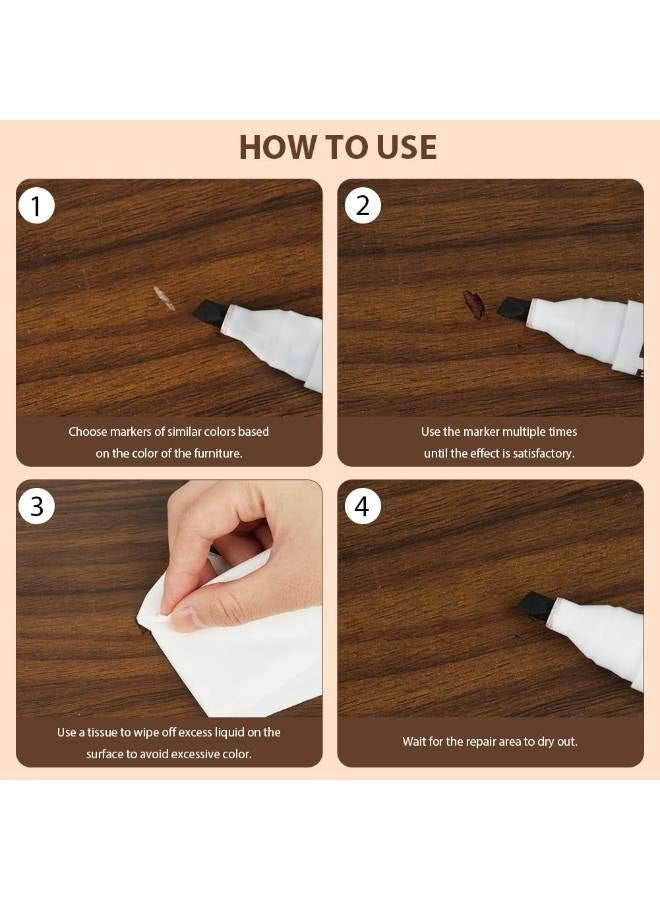 HOW TO USE

1

Choose markers of similar colors based on the color of the furniture.

2

Use the marker multiple times until the effect is satisfactory.

3

Use a tissue to wipe off excess liquid on the surface to avoid excessive color.

4

Wait for the repair area to dry out.