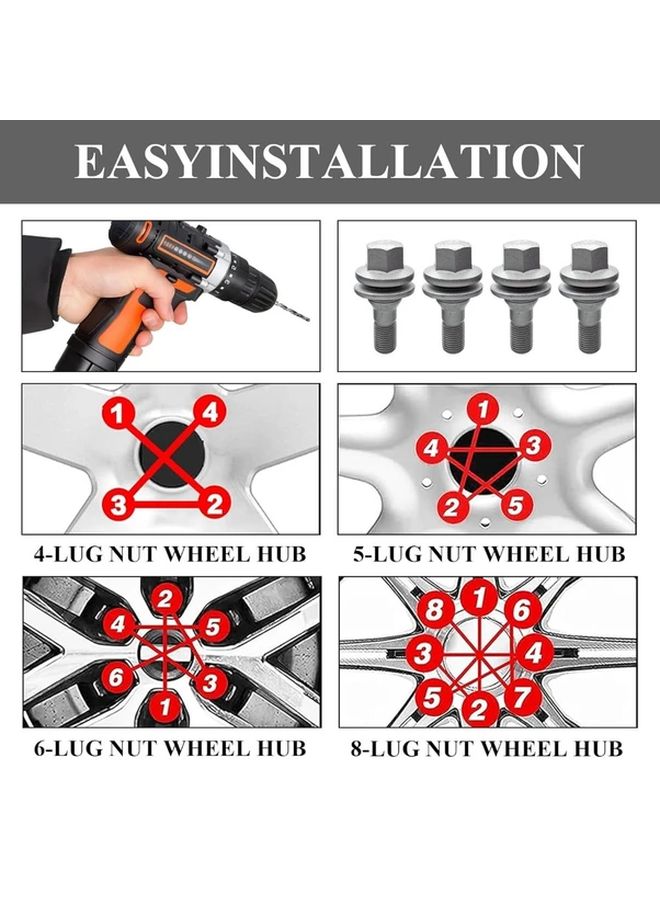 EASYINSTALLATION

1 4 3 2

4-LUG NUT WHEEL HUB

1 4 3 2 5

5-LUG NUT WHEEL HUB

2 4 5 6 3 1

6-LUG NUT WHEEL HUB

8 1 6 3 4 5 2 7

8-LUG NUT WHEEL HUB