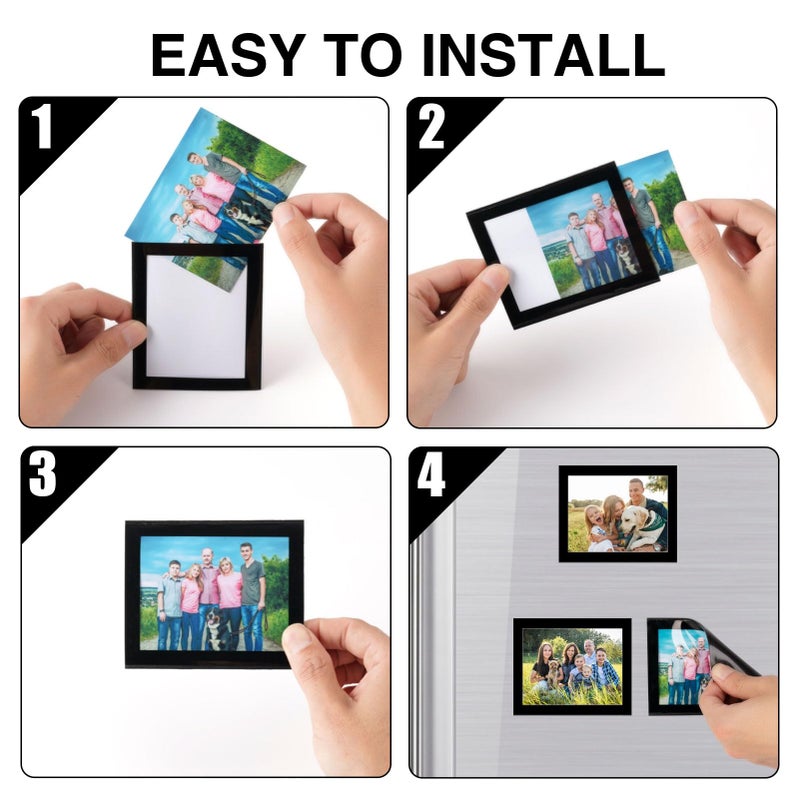 EASY TO INSTALL

1

2

3

4