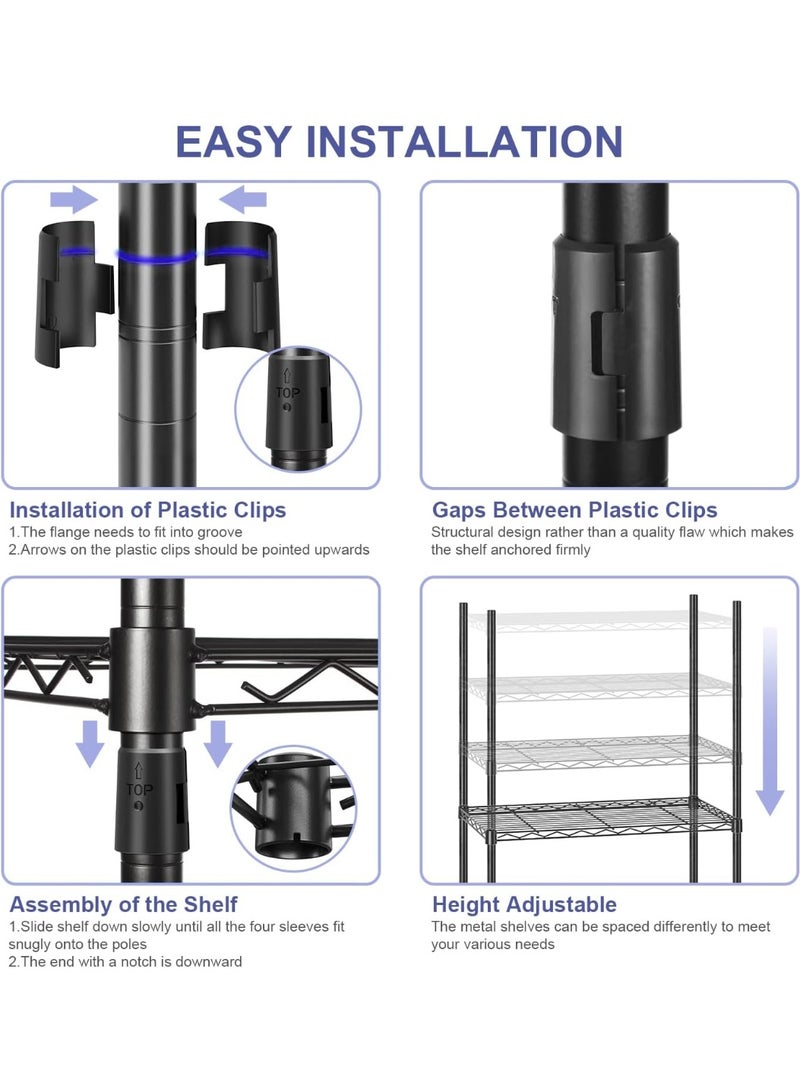 EASY INSTALLATION

TOP

Installation of Plastic Clips
1.The flange needs to fit into groove
2.Arrows on the plastic clips should be pointed upwards

Gaps Between Plastic Clips
Structural design rather than a quality flaw which makes the shelf anchored firmly

TOP

Assembly of the Shelf
1.Slide shelf down slowly until all the four sleeves fit snugly onto the poles
2.The end with a notch is downward

Height Adjustable
The metal shelves can be spaced differently to meet your various needs