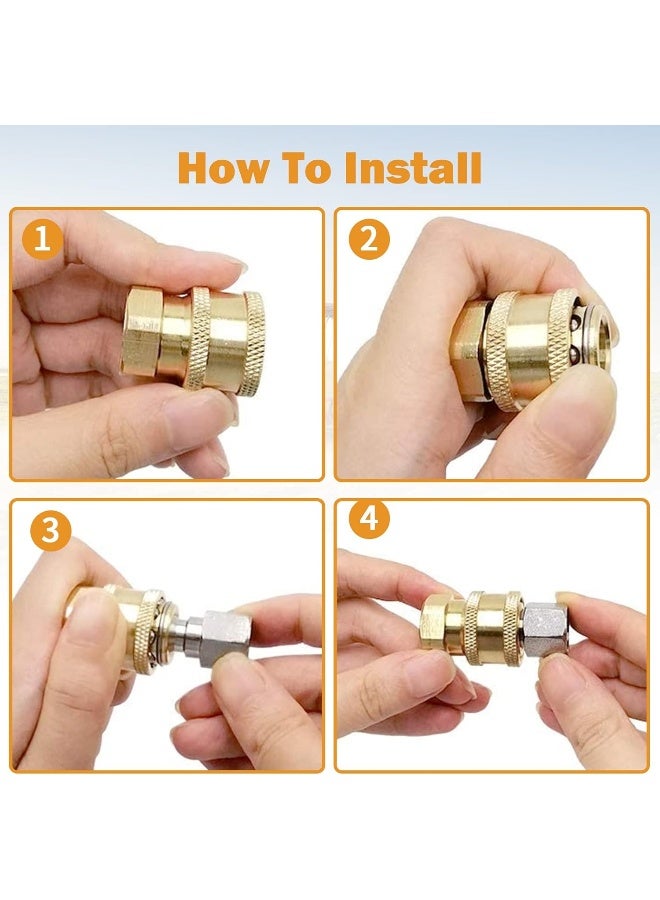 How To Install

1

2

3

4