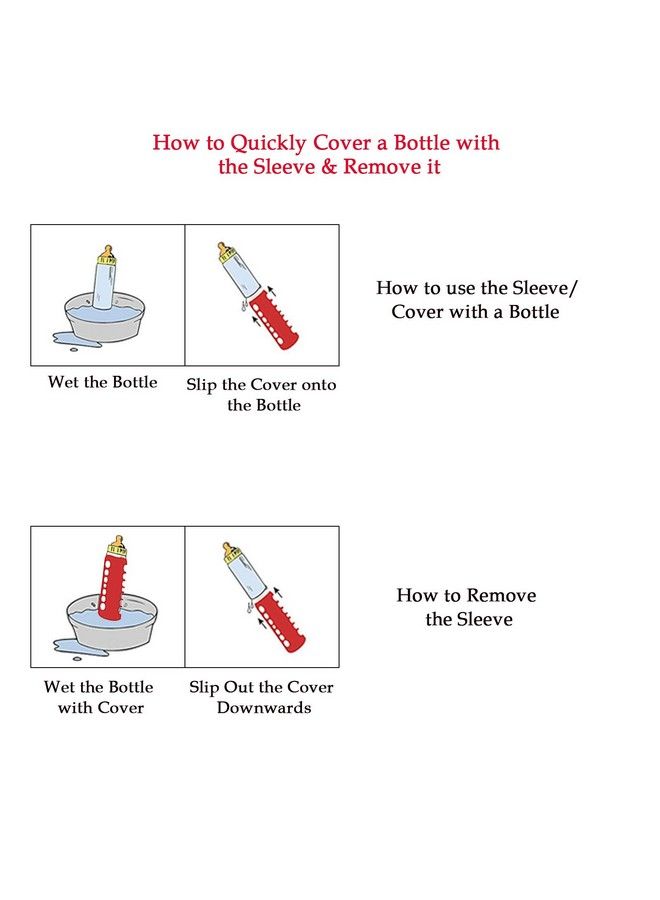 How to Quickly Cover a Bottle with the Sleeve & Remove it

Wet the Bottle

Slip the Cover onto the Bottle

How to use the Sleeve/ Cover with a Bottle

Wet the Bottle with Cover

Slip Out the Cover Downwards

How to Remove the Sleeve