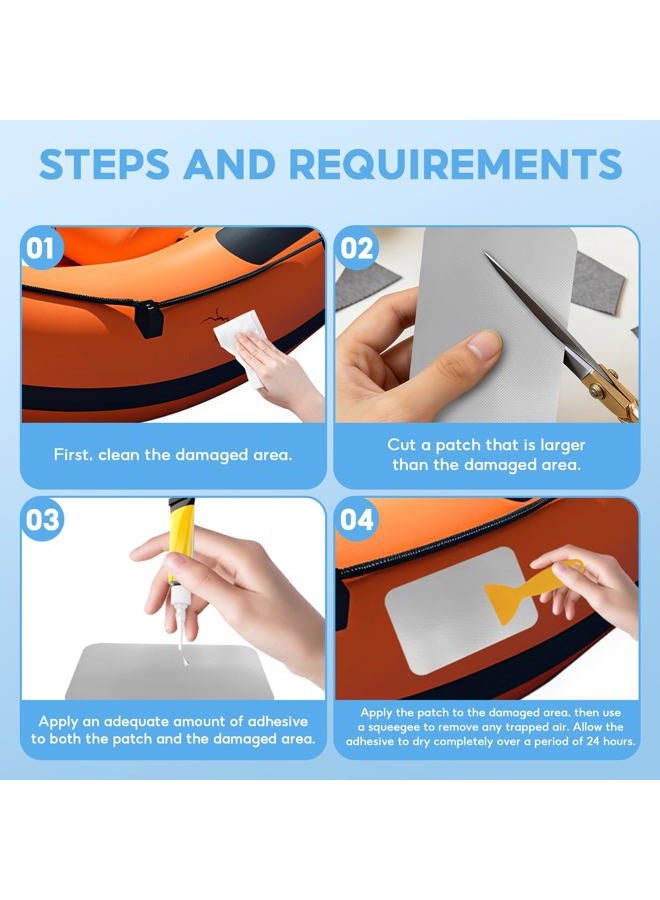 STEPS AND REQUIREMENTS

01

First, clean the damaged area.

02

Cut a patch that is larger than the damaged area.

03

Apply an adequate amount of adhesive to both the patch and the damaged area.

04

Apply the patch to the damaged area, then use a squeegee to remove any trapped air. Allow the adhesive to dry completely over a period of 24 hours.