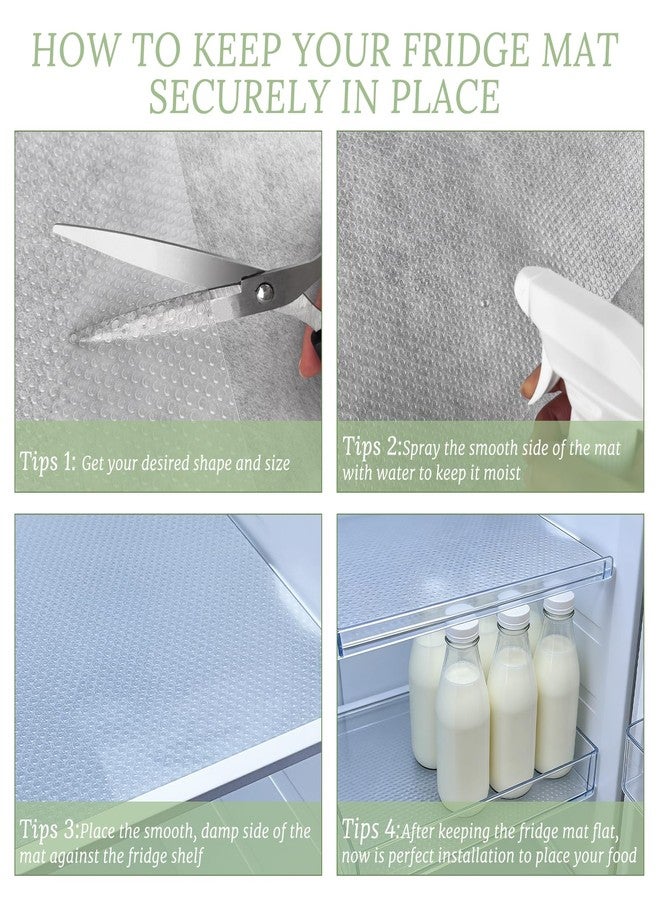 HOW TO KEEP YOUR FRIDGE MAT SECURELY IN PLACE

Tips 1: Get your desired shape and size

Tips 2:Spray the smooth side of the mat with water to keep it moist

Tips 3:Place the smooth, damp side of the mat against the fridge shelf

Tips 4:After keeping the fridge mat flat, now is perfect installation to place your food