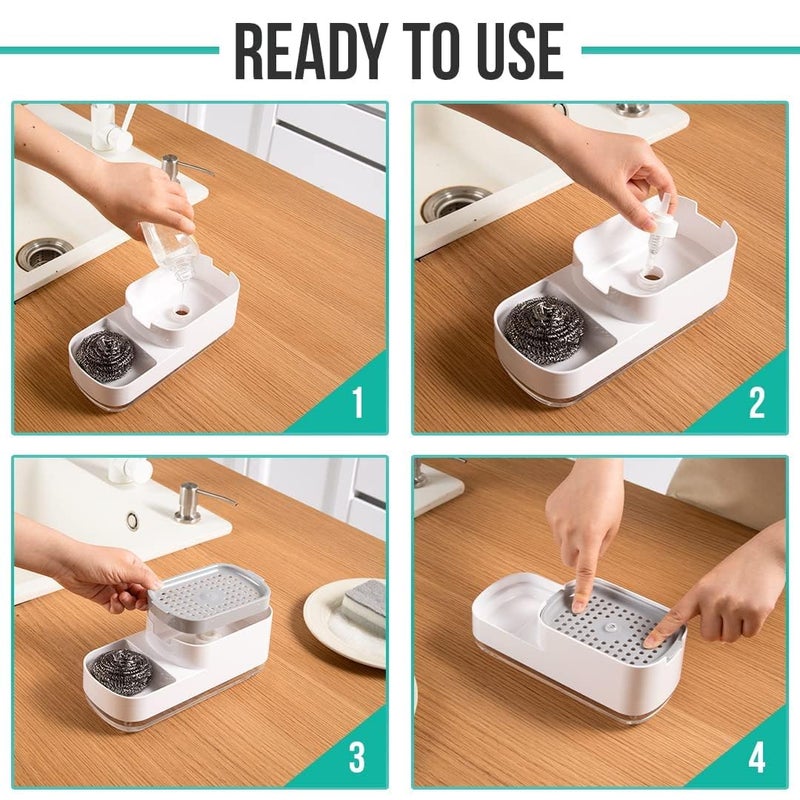 READY TO USE

1

2

3

4