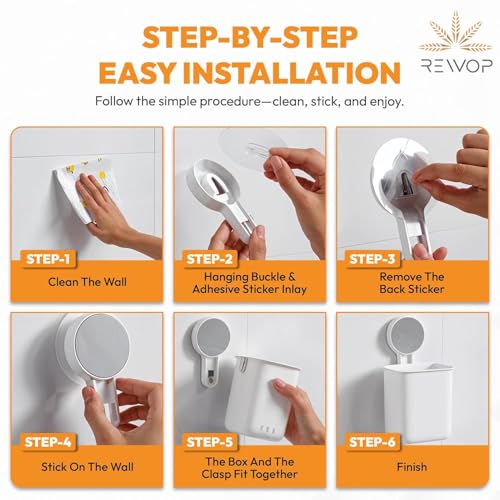 STEP-BY-STEP
EASY INSTALLATION

REWOP

Follow the simple procedure—clean, stick, and enjoy.

STEP-1
Clean The Wall

STEP-2
Hanging Buckle & Adhesive Sticker Inlay

STEP-3
Remove The Back Sticker

STEP-4
Stick On The Wall

STEP-5
The Box And The Clasp Fit Together

STEP-6
Finish