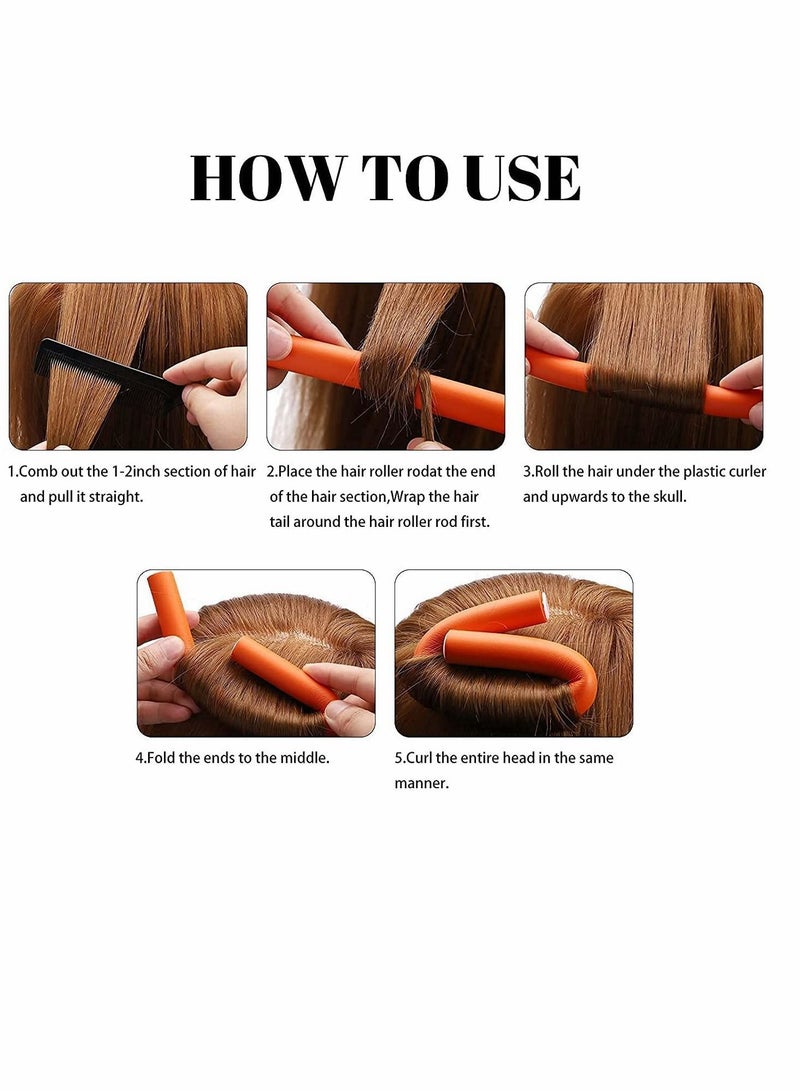 HOW TO USE

1.Comb out the 1-2inch section of hair and pull it straight.

2.Place the hair roller rodat the end of the hair section,Wrap the hair tail around the hair roller rod first.

3.Roll the hair under the plastic curler and upwards to the skull.

4.Fold the ends to the middle.

5.Curl the entire head in the same manner.