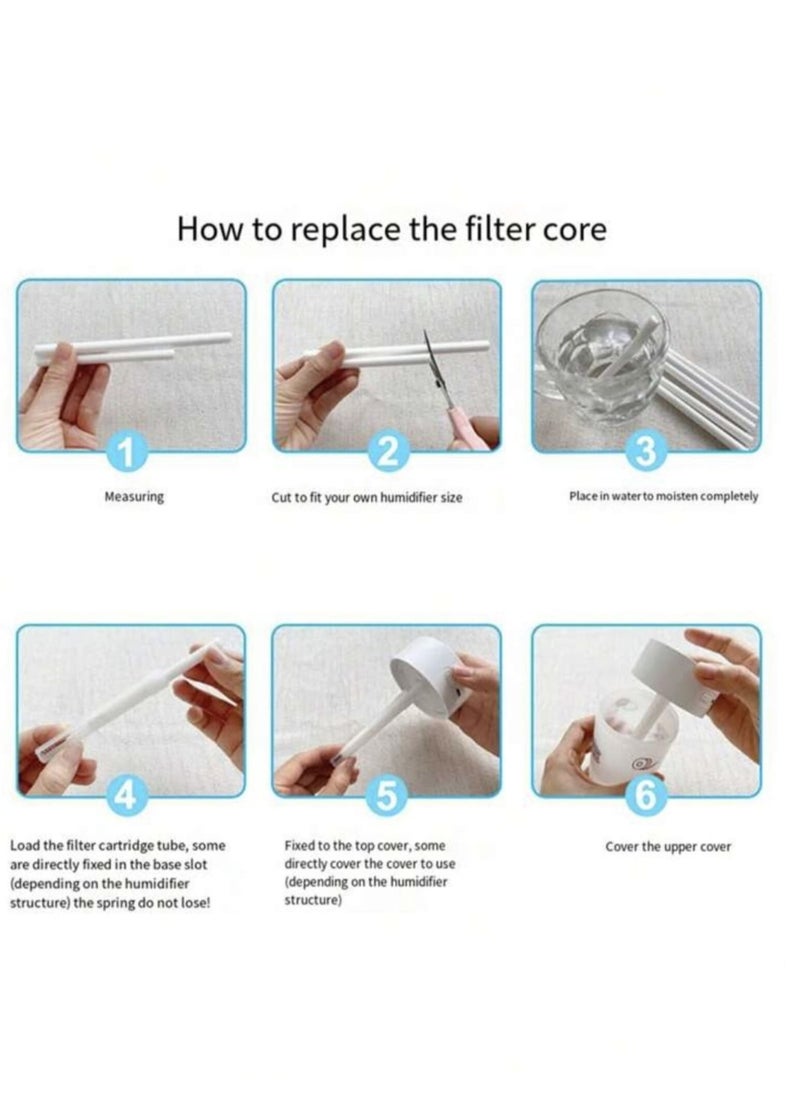 How to replace the filter core

1

Measuring

2

Cut to fit your own humidifier size

3

Place in water to moisten completely

4

Load the filter cartridge tube, some are directly fixed in the base slot (depending on the humidifier structure) the spring do not lose!

5

Fixed to the top cover, some directly cover the cover to use (depending on the humidifier structure)

6

Cover the upper cover