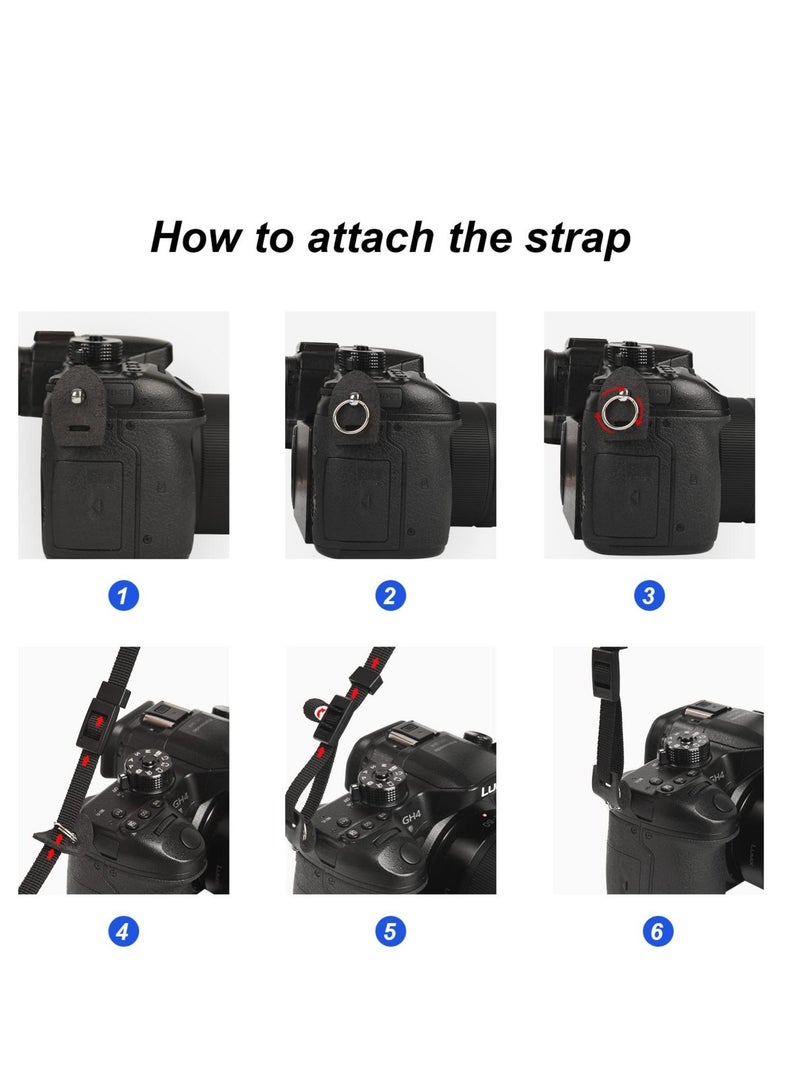 How to attach the strap

1

2

3

GH4

4

LU

GH4

5

GH4

6