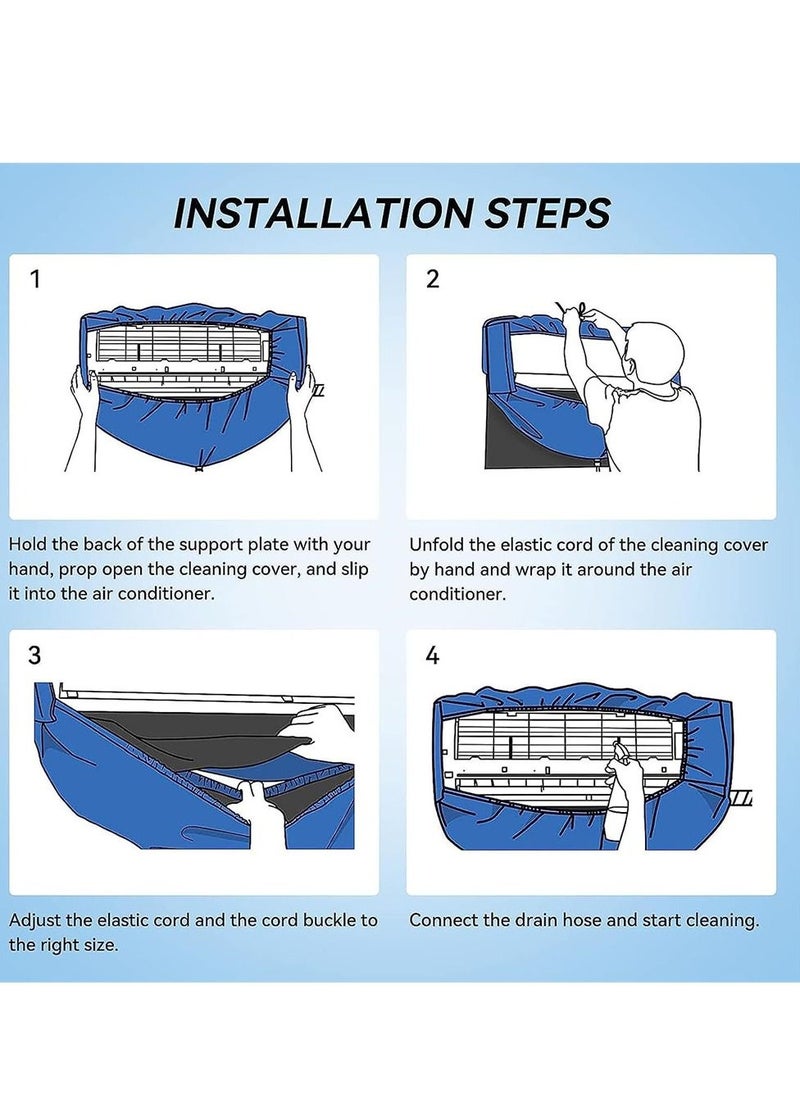 INSTALLATION STEPS

1

Hold the back of the support plate with your hand, prop open the cleaning cover, and slip it into the air conditioner.

2

Unfold the elastic cord of the cleaning cover by hand and wrap it around the air conditioner.

3

Adjust the elastic cord and the cord buckle to the right size.

4

Connect the drain hose and start cleaning.