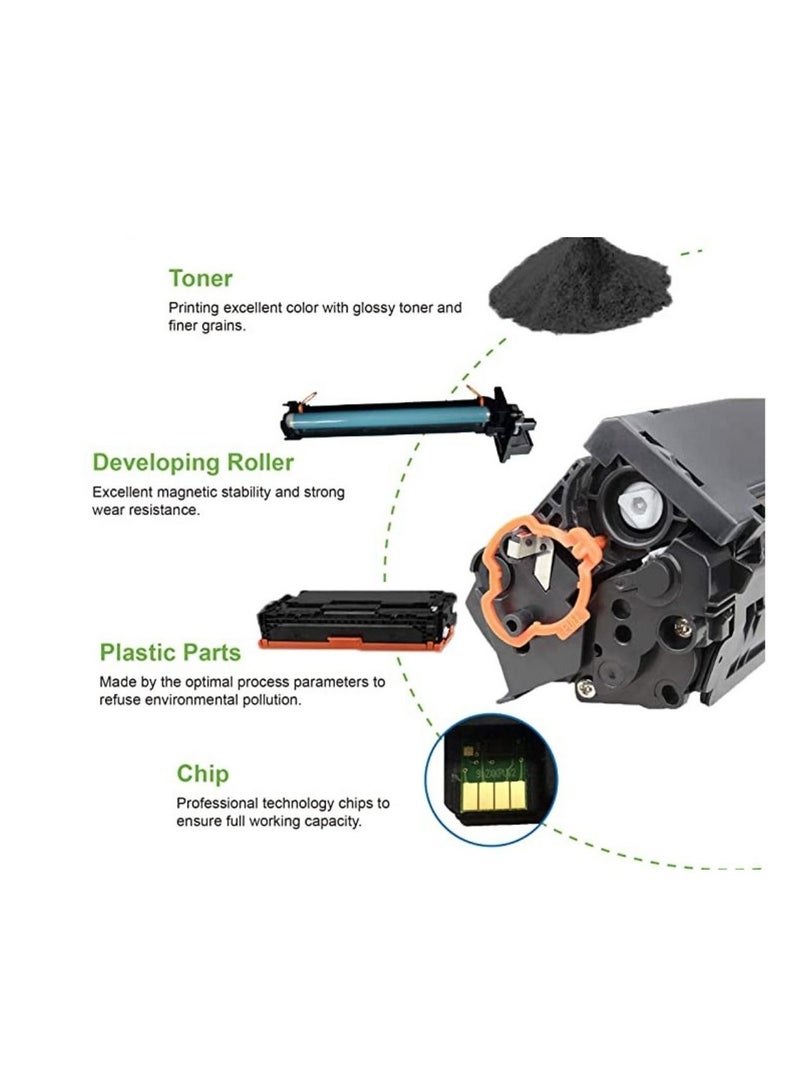 Toner
Printing excellent color with glossy toner and finer grains.

Developing Roller
Excellent magnetic stability and strong wear resistance.

Plastic Parts
Made by the optimal process parameters to refuse environmental pollution.

Chip
Professional technology chips to ensure full working capacity.