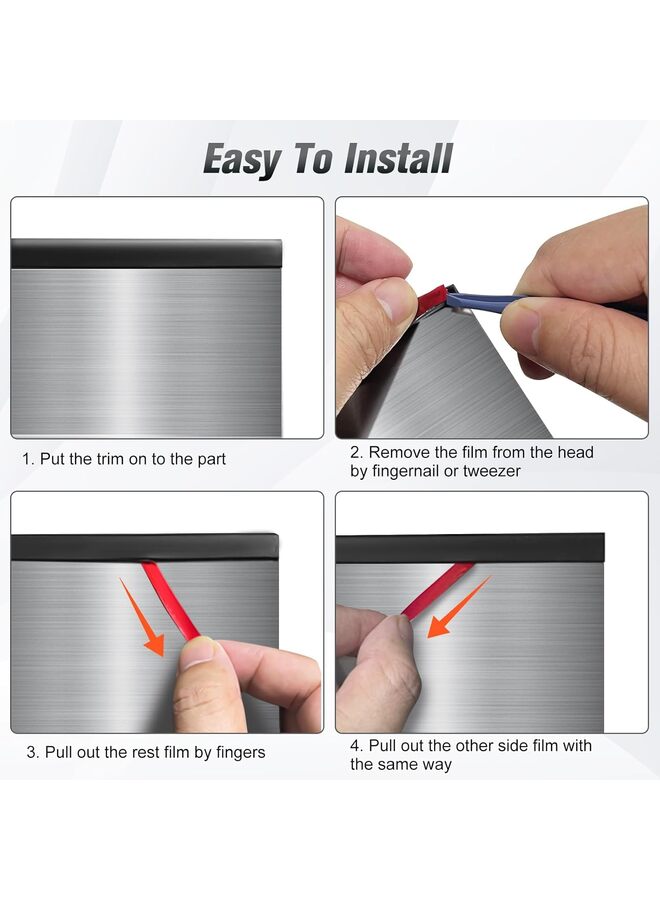 Easy To Install

1. Put the trim on to the part

2. Remove the film from the head by fingernail or tweezer

3. Pull out the rest film by fingers

4. Pull out the other side film with the same way