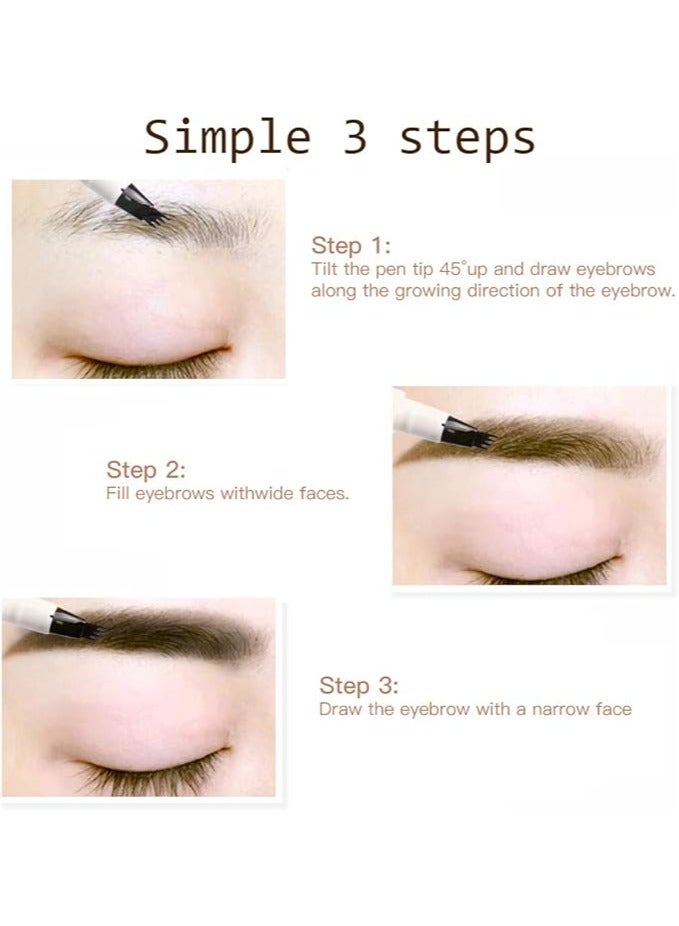 Simple 3 steps

Step 1:
Tilt the pen tip 45°up and draw eyebrows along the growing direction of the eyebrow.

Step 2:
Fill eyebrows withwide faces.

Step 3:
Draw the eyebrow with a narrow face