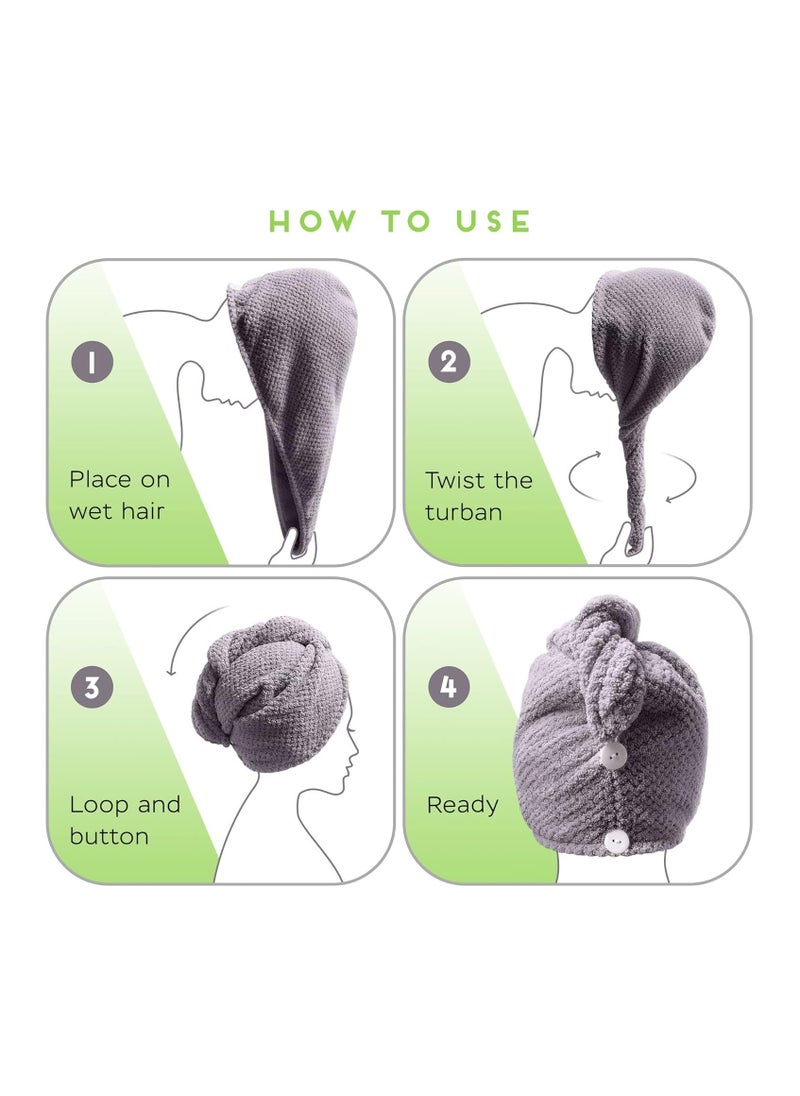 HOW TO USE

1

Place on wet hair

2

Twist the turban

3

Loop and button

4

Ready