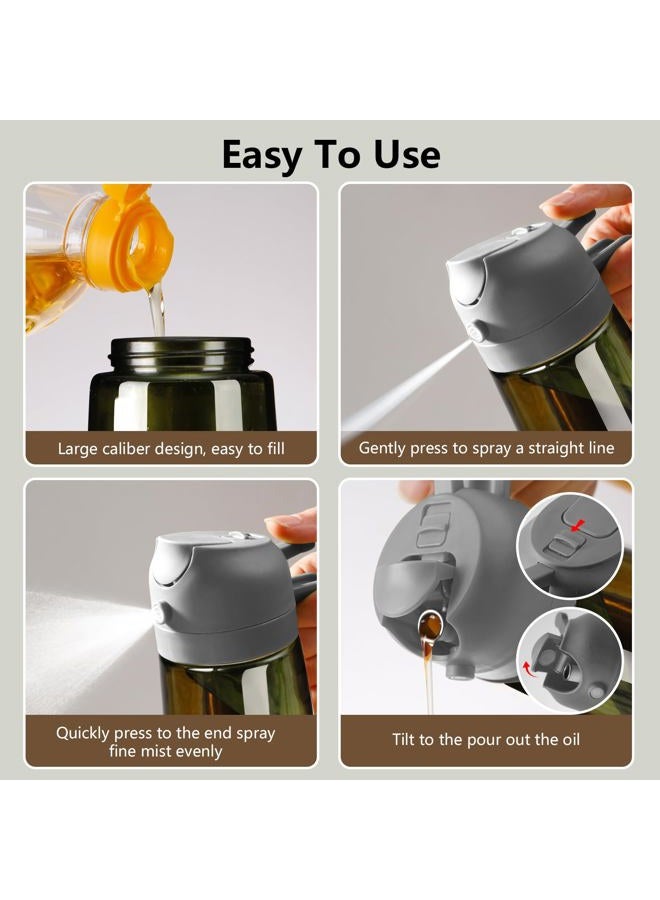 Easy To Use

Large caliber design, easy to fill

Gently press to spray a straight line

Quickly press to the end spray fine mist evenly

Tilt to the pour out the oil