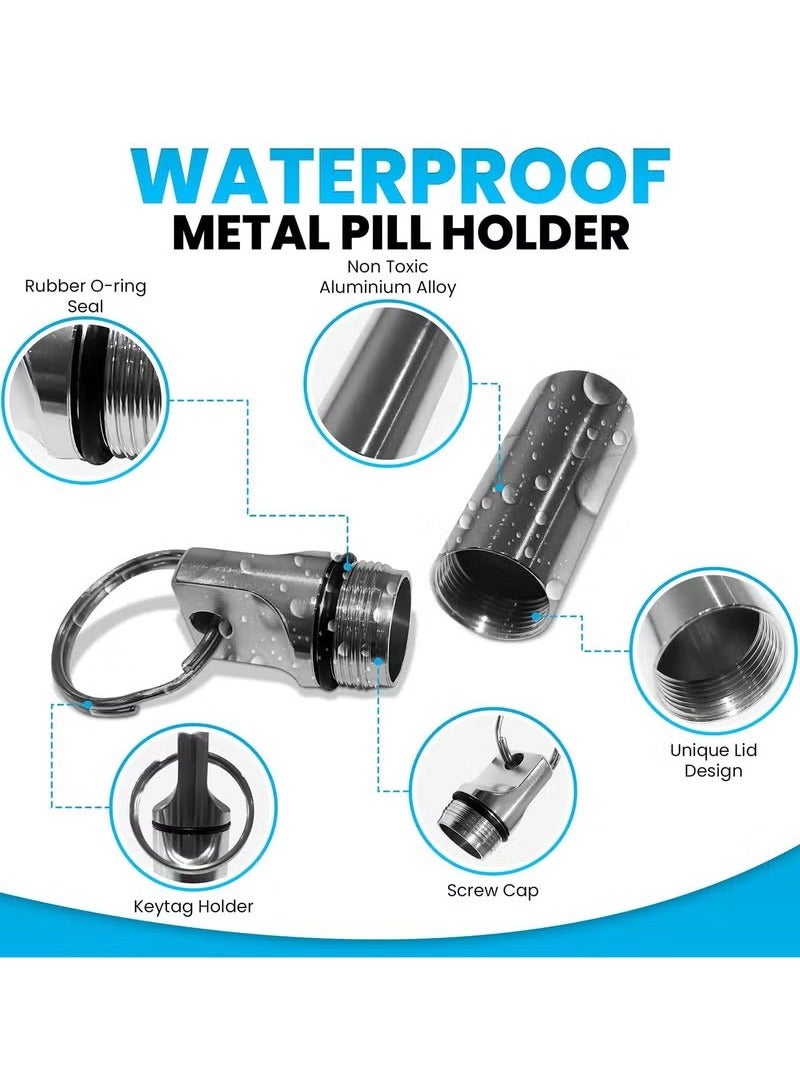 WATERPROOF
METAL PILL HOLDER

Rubber O-ring Seal

Non Toxic Aluminium Alloy

Unique Lid Design

Keytag Holder

Screw Cap