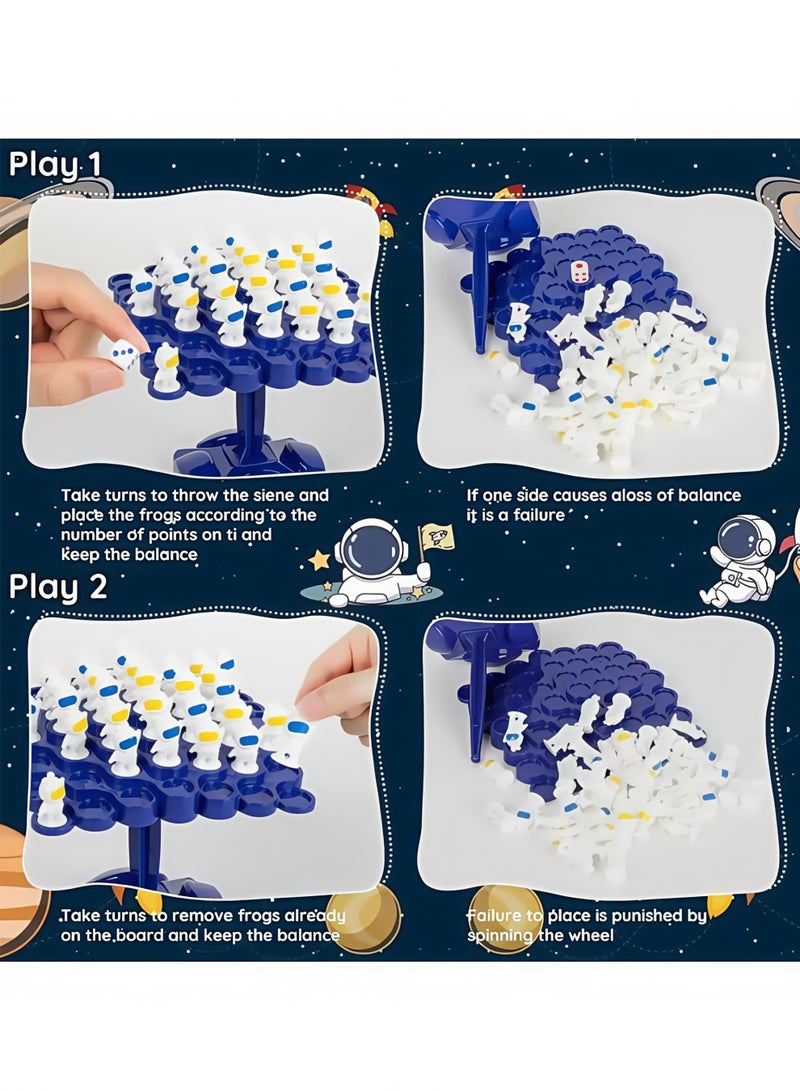 Play 1

Take turns to throw the siene and place the frogs according to the number of points on ti and keep the balance

If one side causes aloss of balance it is a failure

Play 2

Take turns to remove frogs already on the board and keep the balance

Failure to place is punished by spinning the wheel