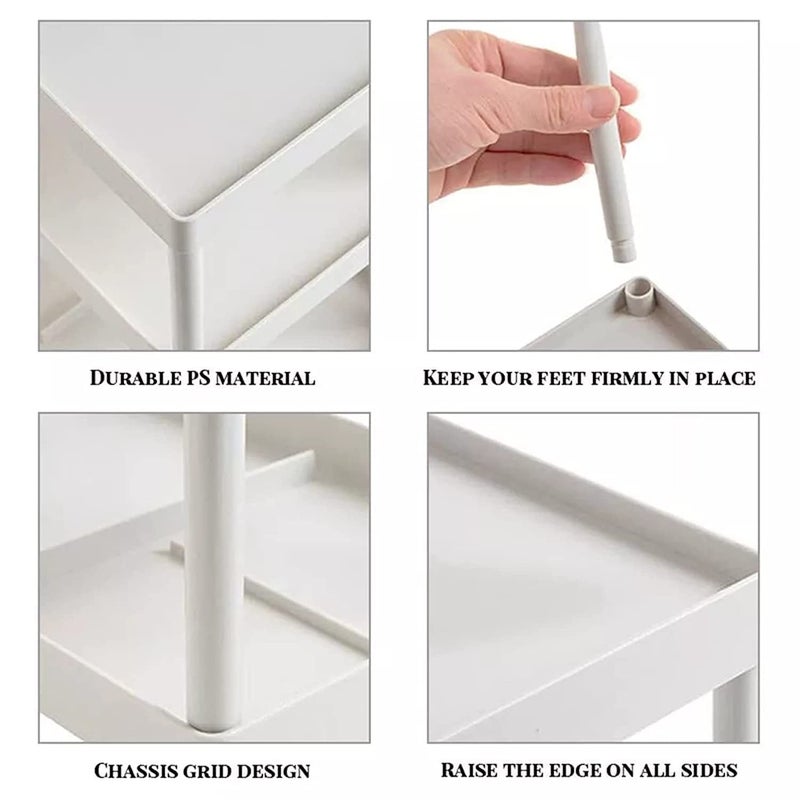 DURABLE PS MATERIAL

KEEP YOUR FEET FIRMLY IN PLACE

CHASSIS GRID DESIGN

RAISE THE EDGE ON ALL SIDES