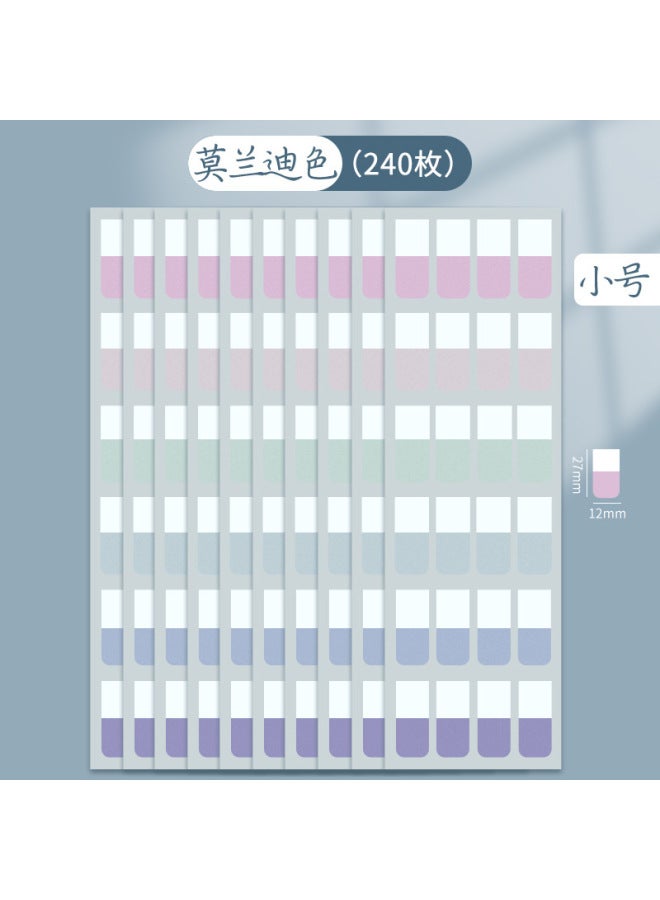 莫兰迪色（240枚）

小号

27mm

12mm