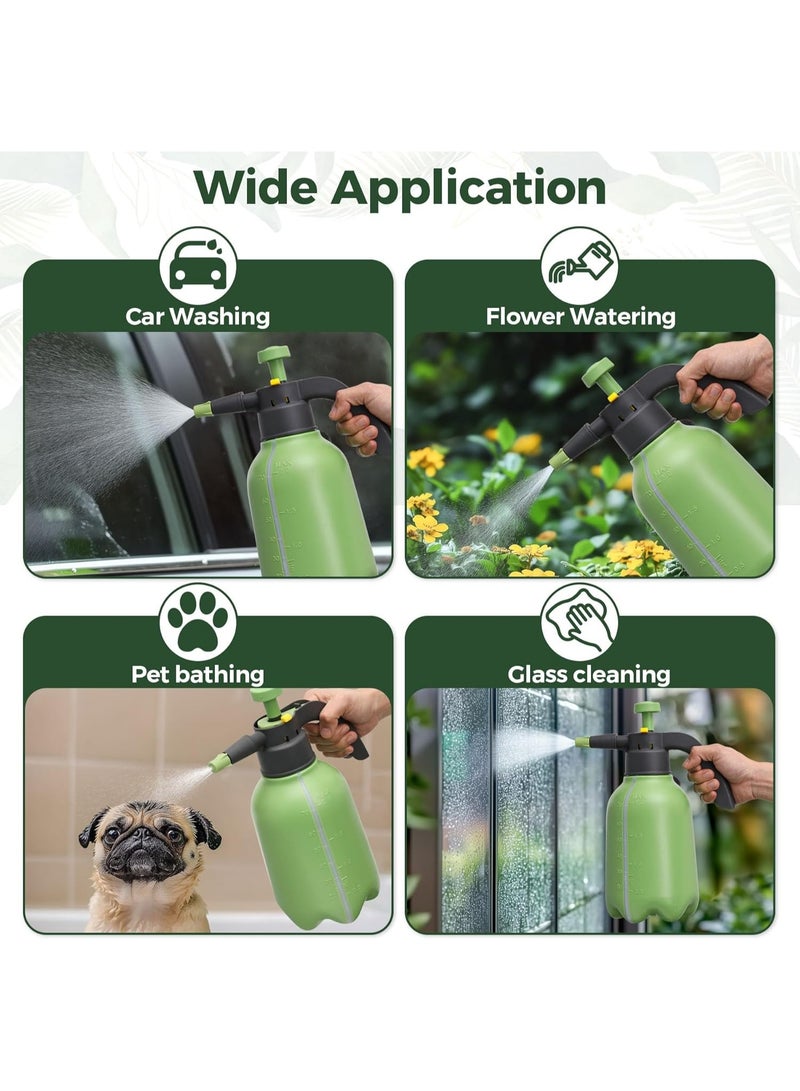 Wide Application

Car Washing

Flower Watering

Pet bathing

Glass cleaning