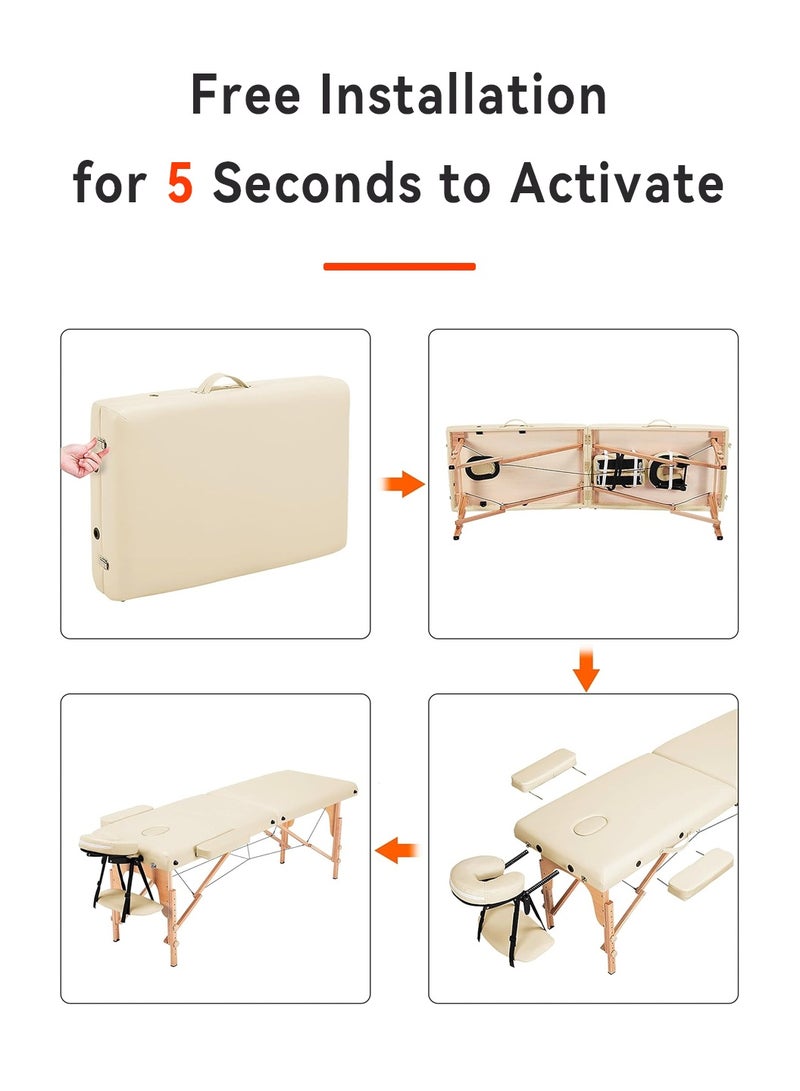 Free Installation

for 5 Seconds to Activate