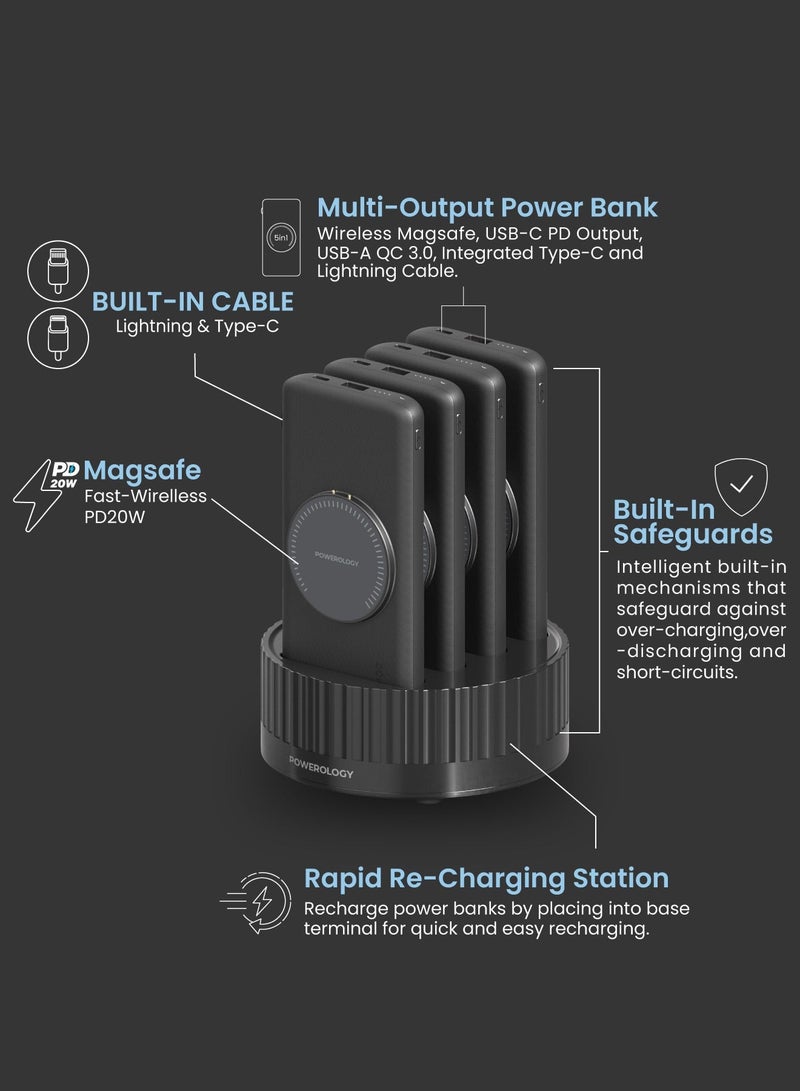 5in1

Multi-Output Power Bank
Wireless Magsafe, USB-C PD Output, USB-A QC 3.0, Integrated Type-C and Lightning Cable.

BUILT-IN CABLE
Lightning & Type-C

PD 20W

Magsafe
Fast-Wireless PD20W

POWEROLOGY

Built-In Safeguards
Intelligent built-in mechanisms that safeguard against over-charging,over-discharging and short-circuits.

POWEROLOGY

Rapid Re-Charging Station
Recharge power banks by placing into base terminal for quick and easy recharging.