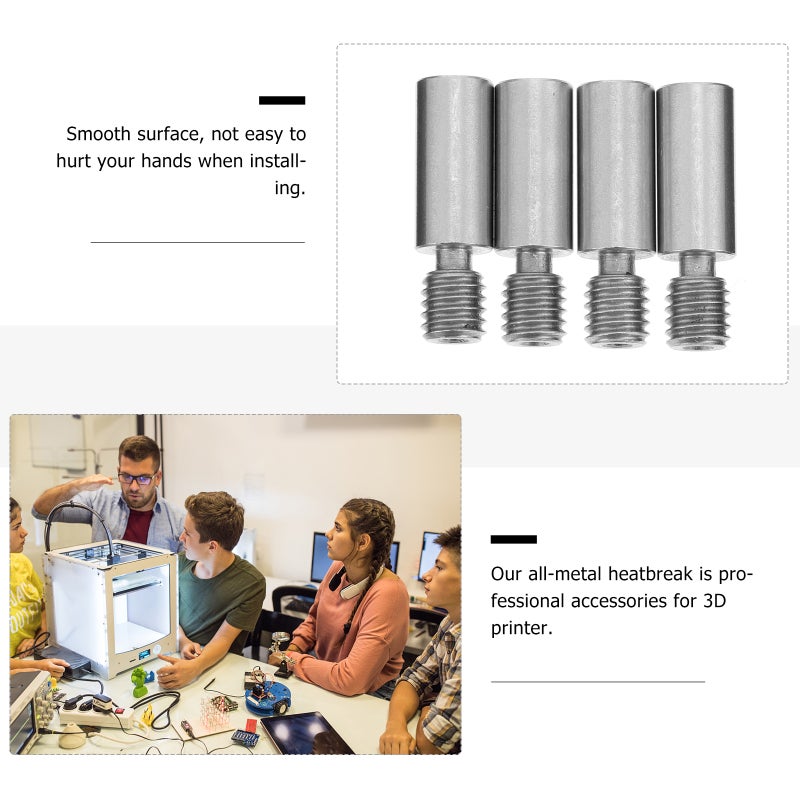 Smooth surface, not easy to hurt your hands when installing.

Our all-metal heatbreak is professional accessories for 3D printer.