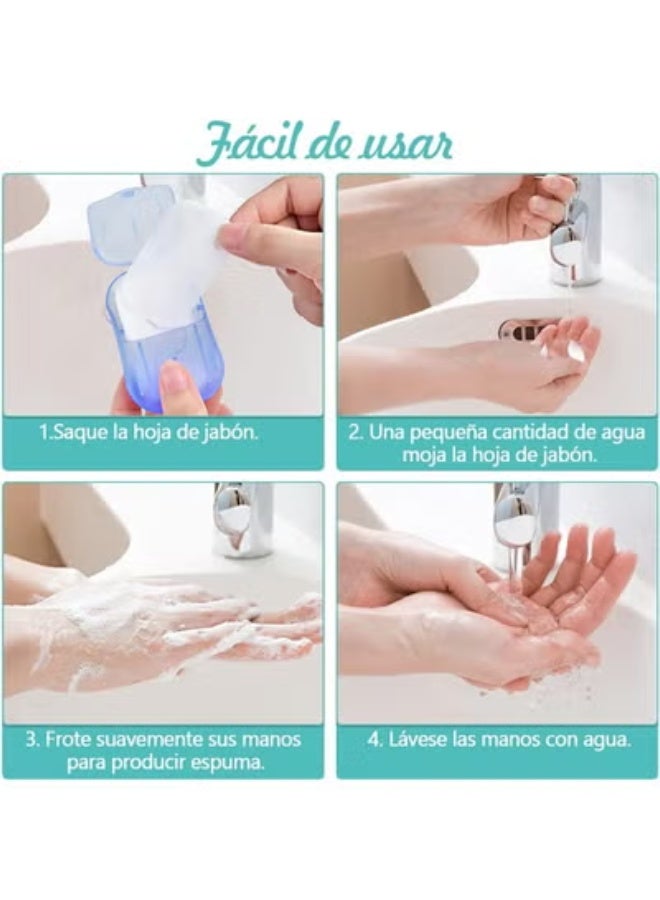 Fácil de usar

1.Saque la hoja de jabón.

2. Una pequeña cantidad de agua moja la hoja de jabón.

3. Frote suavemente sus manos para producir espuma.

4. Lávese las manos con agua.