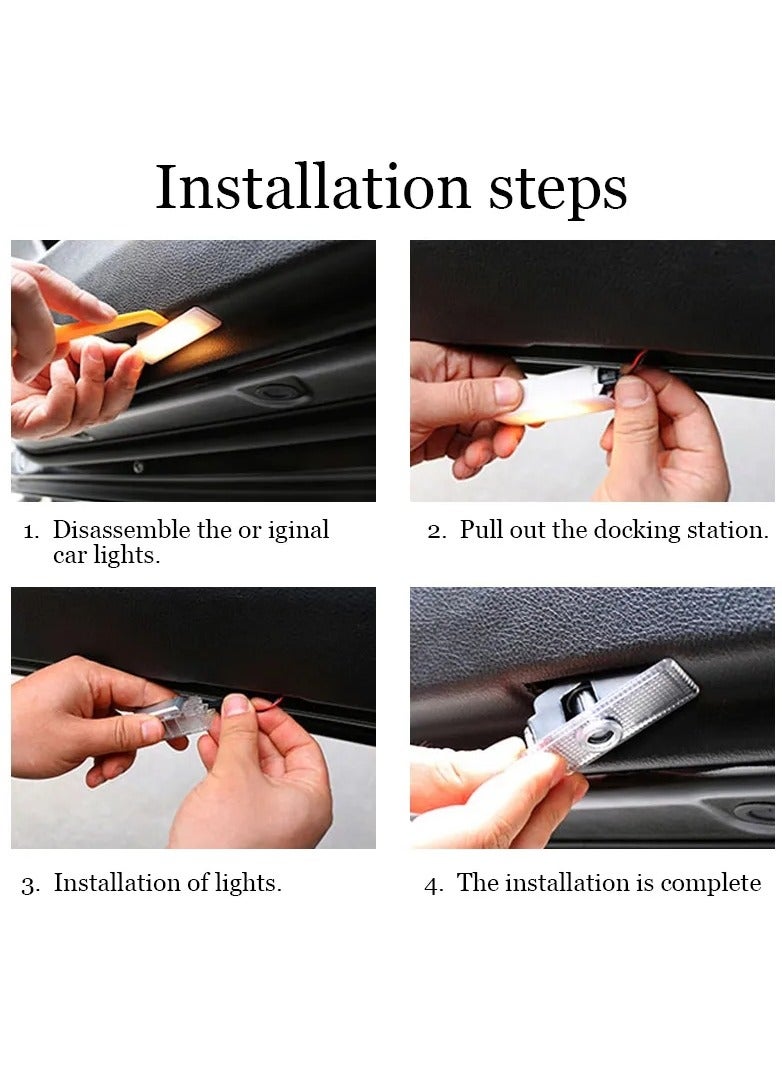 Installation steps

1. Disassemble the or iginal car lights.

2. Pull out the docking station.

3. Installation of lights.

4. The installation is complete