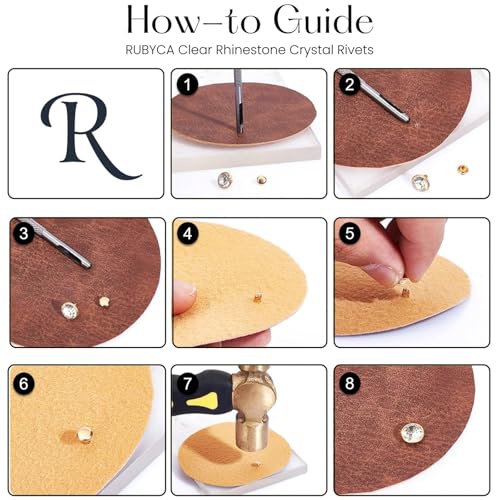 How-to Guide
RUBYCA Clear Rhinestone Crystal Rivets

R

1

2

3

4

5

6

7

8