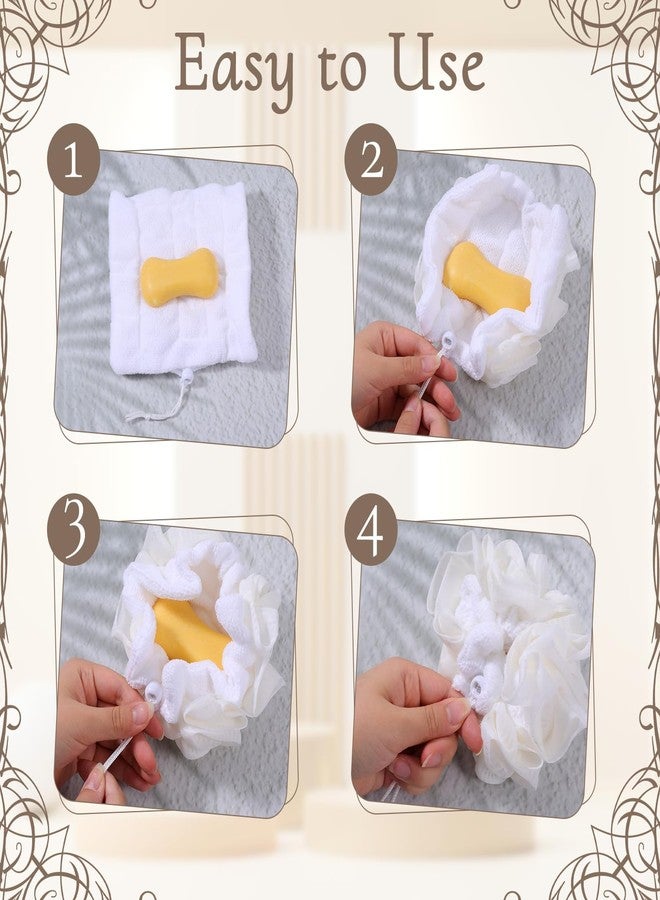 Easy to Use

1

2

3

4