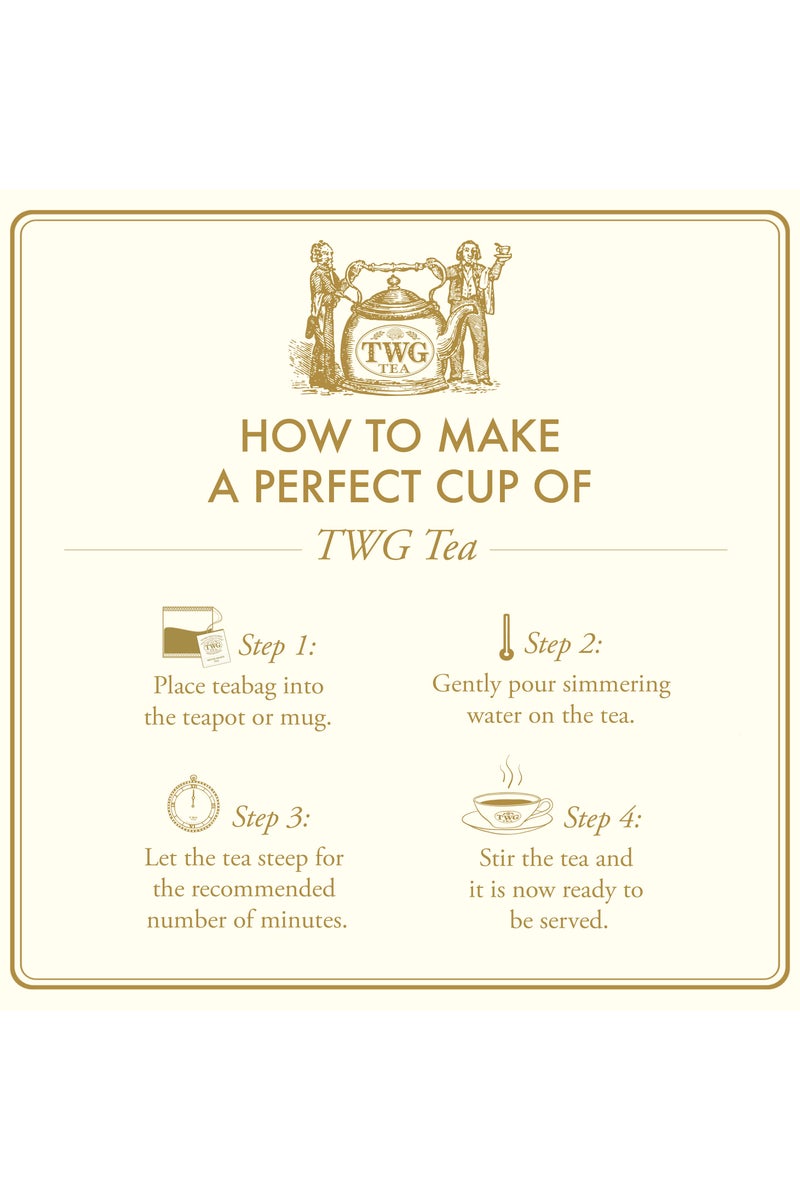 TWG
TEA

HOW TO MAKE
A PERFECT CUP OF

TWG Tea

Step 1:
Place teabag into the teapot or mug.

Step 2:
Gently pour simmering water on the tea.

Step 3:
Let the tea steep for the recommended number of minutes.

Step 4:
Stir the tea and it is now ready to be served.