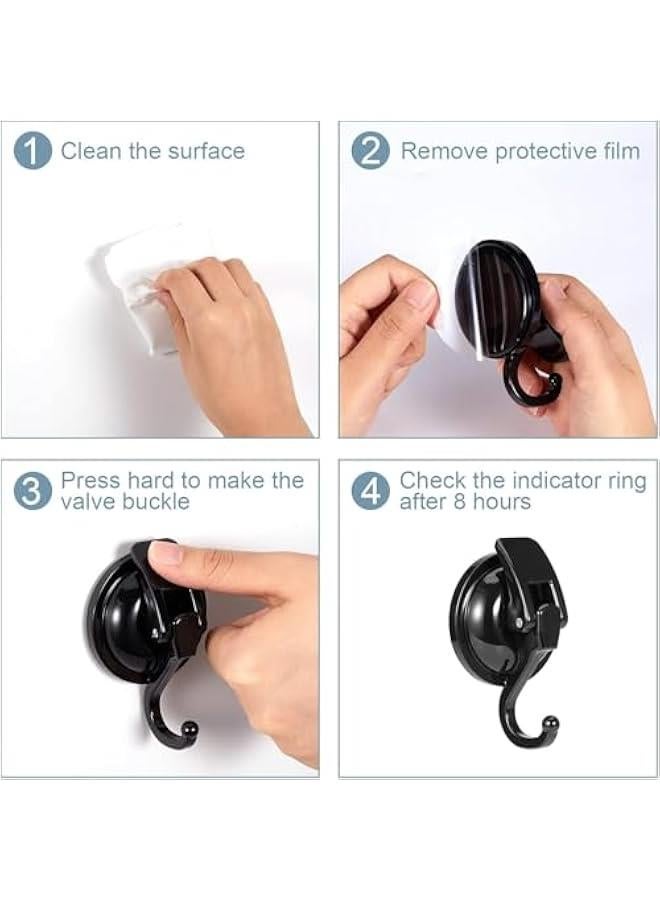 1 Clean the surface

2 Remove protective film

3 Press hard to make the valve buckle

4 Check the indicator ring after 8 hours